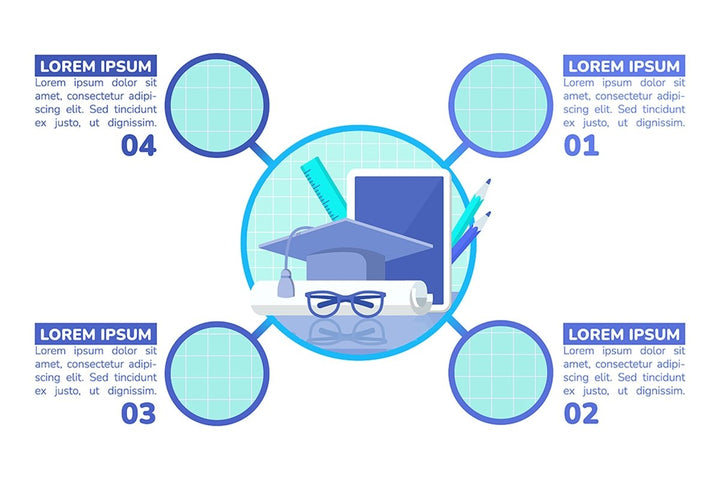 LOREM IPSUM
Lorem ipsum dolor sit amet, consectetur adipiscing elit. Sed tincidunt ex justo, ut dignissim.
04

LOREM IPSUM
Lorem ipsum dolor sit amet, consectetur adipiscing elit. Sed tincidunt ex justo, ut dignissim.
01

LOREM IPSUM
Lorem ipsum dolor sit amet, consectetur adipiscing elit. Sed tincidunt ex justo, ut dignissim.
03

LOREM IPSUM
Lorem ipsum dolor sit amet, consectetur adipiscing elit. Sed tincidunt ex justo, ut dignissim.
02