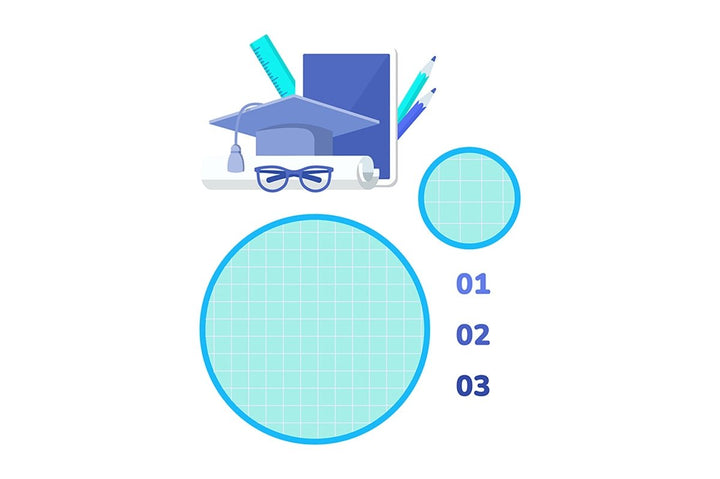 01

02

03