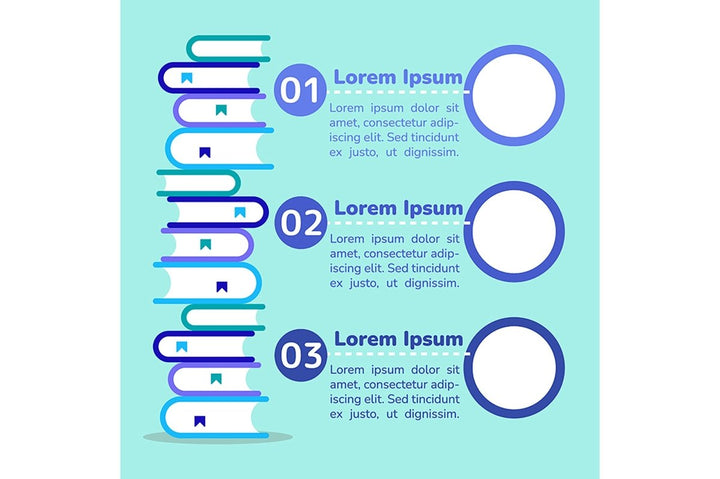 01 Lorem Ipsum
Lorem ipsum dolor sit amet, consectetur adipiscing elit. Sed tincidunt ex justo, ut dignissim.

02 Lorem Ipsum
Lorem ipsum dolor sit amet, consectetur adipiscing elit. Sed tincidunt ex justo, ut dignissim.

03 Lorem Ipsum
Lorem ipsum dolor sit amet, consectetur adipiscing elit. Sed tincidunt ex justo, ut dignissim.