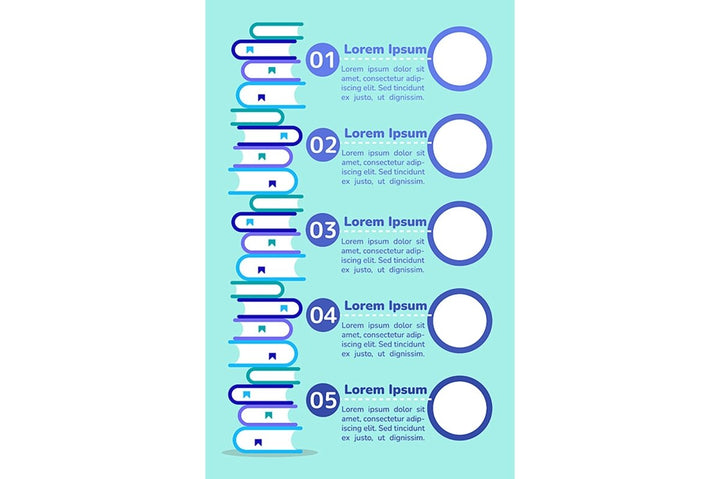 01 Lorem Ipsum
Lorem ipsum dolor sit amet, consectetur adipiscing elit. Sed tincidunt ex justo, ut dignissim.

02 Lorem Ipsum
Lorem ipsum dolor sit amet, consectetur adipiscing elit. Sed tincidunt ex justo, ut dignissim.

03 Lorem Ipsum
Lorem ipsum dolor sit amet, consectetur adipiscing elit. Sed tincidunt ex justo, ut dignissim.

04 Lorem Ipsum
Lorem ipsum dolor sit amet, consectetur adipiscing elit. Sed tincidunt ex justo, ut dignissim.

05 Lorem Ipsum
Lorem ipsum dolor sit amet, consectetur adipiscing elit. Sed tincidunt ex justo, ut dignissim.