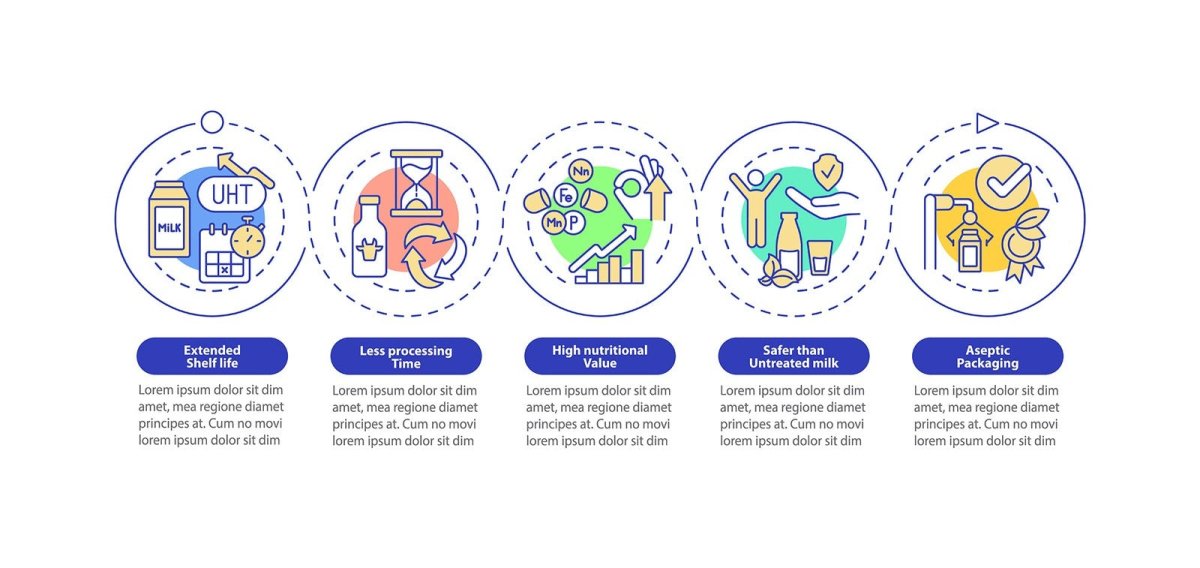 MILK

UHT

Nn

Fe

Mn

P

Extended Shelf life

Lorem ipsum dolor sit dim amet, mea regione diamet principes at. Cum no movi lorem ipsum dolor sit dim

Less processing Time

Lorem ipsum dolor sit dim amet, mea regione diamet principes at. Cum no movi lorem ipsum dolor sit dim

High nutritional Value

Lorem ipsum dolor sit dim amet, mea regione diamet principes at. Cum no movi lorem ipsum dolor sit dim

Safer than Untreated milk

Lorem ipsum dolor sit dim amet, mea regione diamet principes at. Cum no movi lorem ipsum dolor sit dim

Aseptic Packaging

Lorem ipsum dolor sit dim amet, mea regione diamet principes at. Cum no movi lorem ipsum dolor sit dim