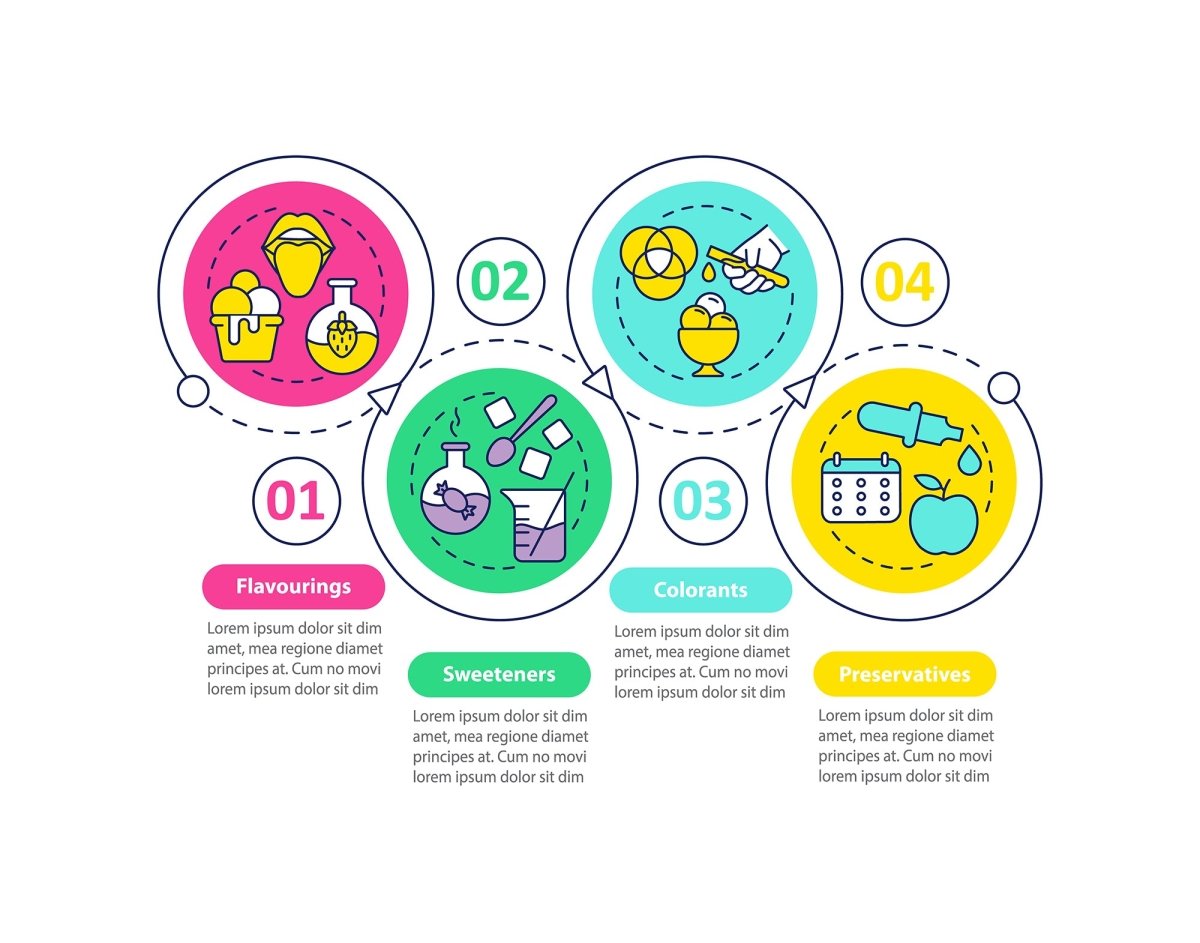 01

Flavourings

Lorem ipsum dolor sit dim amet, mea regione diamet principes at. Cum no movi lorem ipsum dolor sit dim

02

Sweeteners

Lorem ipsum dolor sit dim amet, mea regione diamet principes at. Cum no movi lorem ipsum dolor sit dim

03

Colorants

Lorem ipsum dolor sit dim amet, mea regione diamet principes at. Cum no movi lorem ipsum dolor sit dim

04

Preservatives

Lorem ipsum dolor sit dim amet, mea regione diamet principes at. Cum no movi lorem ipsum dolor sit dim