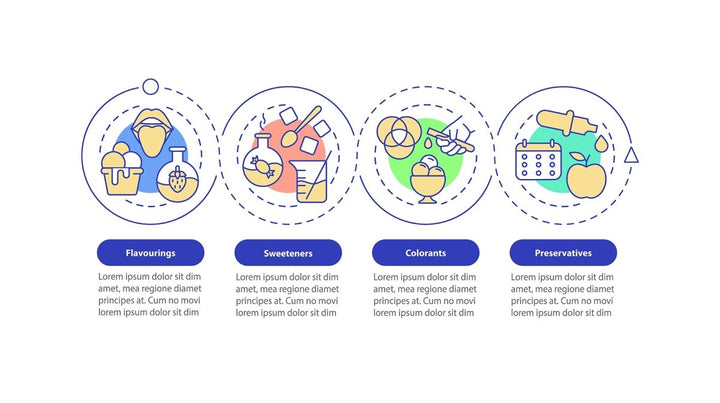 Flavourings

Lorem ipsum dolor sit dim amet, mea regione diamet principes at. Cum no movi lorem ipsum dolor sit dim

Sweeteners

Lorem ipsum dolor sit dim amet, mea regione diamet principes at. Cum no movi lorem ipsum dolor sit dim

Colorants

Lorem ipsum dolor sit dim amet, mea regione diamet principes at. Cum no movi lorem ipsum dolor sit dim

Preservatives

Lorem ipsum dolor sit dim amet, mea regione diamet principes at. Cum no movi lorem ipsum dolor sit dim