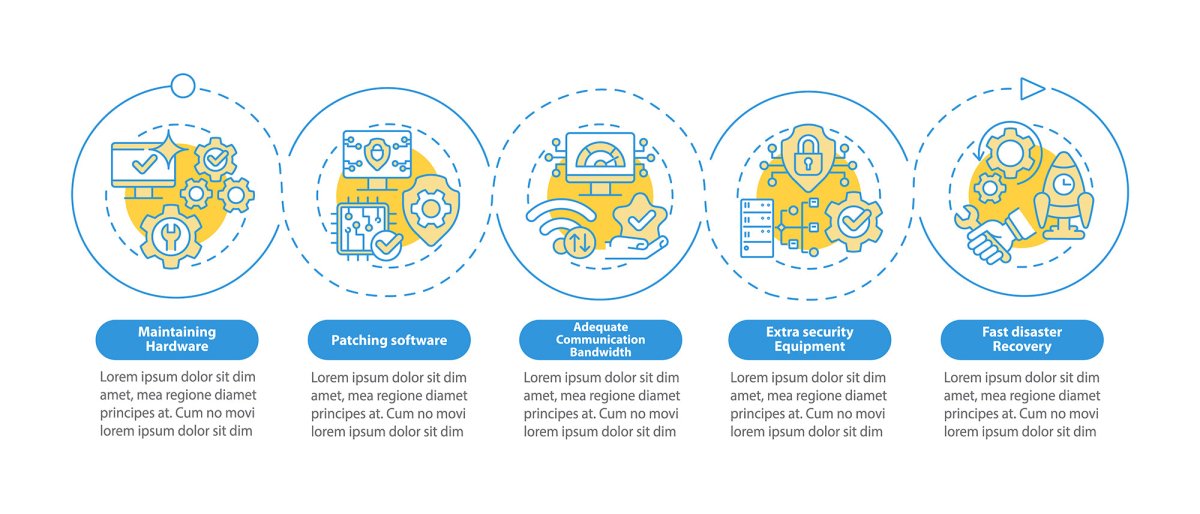 Maintaining Hardware

Lorem ipsum dolor sit dim amet, mea regione diamet principes at. Cum no movi lorem ipsum dolor sit dim

Patching software

Lorem ipsum dolor sit dim amet, mea regione diamet principes at. Cum no movi lorem ipsum dolor sit dim

Adequate Communication Bandwidth

Lorem ipsum dolor sit dim amet, mea regione diamet principes at. Cum no movi lorem ipsum dolor sit dim

Extra security Equipment

Lorem ipsum dolor sit dim amet, mea regione diamet principes at. Cum no movi lorem ipsum dolor sit dim

Fast disaster Recovery

Lorem ipsum dolor sit dim amet, mea regione diamet principes at. Cum no movi lorem ipsum dolor sit dim