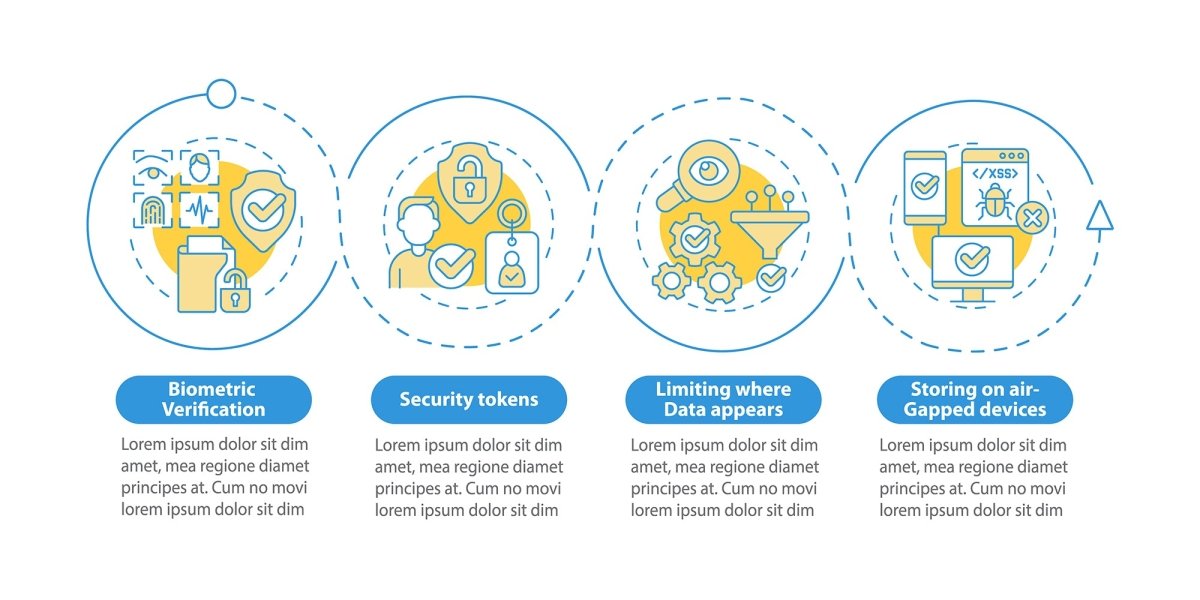 </XSS>

Biometric Verification

Lorem ipsum dolor sit dim amet, mea regione diamet principes at. Cum no movi lorem ipsum dolor sit dim

Security tokens

Lorem ipsum dolor sit dim amet, mea regione diamet principes at. Cum no movi lorem ipsum dolor sit dim

Limiting where Data appears

Lorem ipsum dolor sit dim amet, mea regione diamet principes at. Cum no movi lorem ipsum dolor sit dim

Storing on air-Gapped devices

Lorem ipsum dolor sit dim amet, mea regione diamet principes at. Cum no movi lorem ipsum dolor sit dim