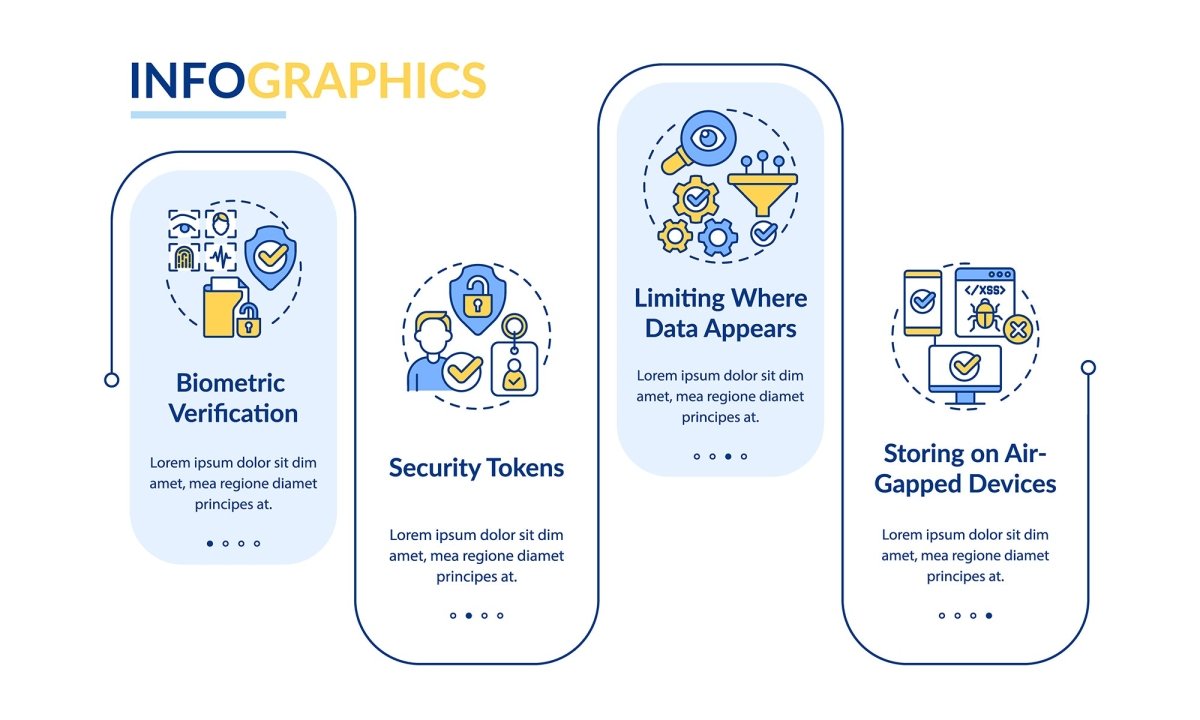 INFOGRAPHICS

Biometric Verification

Lorem ipsum dolor sit dim amet, mea regione diamet principes at.

Security Tokens

Lorem ipsum dolor sit dim amet, mea regione diamet principes at.

Limiting Where Data Appears

Lorem ipsum dolor sit dim amet, mea regione diamet principes at.

</XSS>

Storing on Air-Gapped Devices

Lorem ipsum dolor sit dim amet, mea regione diamet principes at.