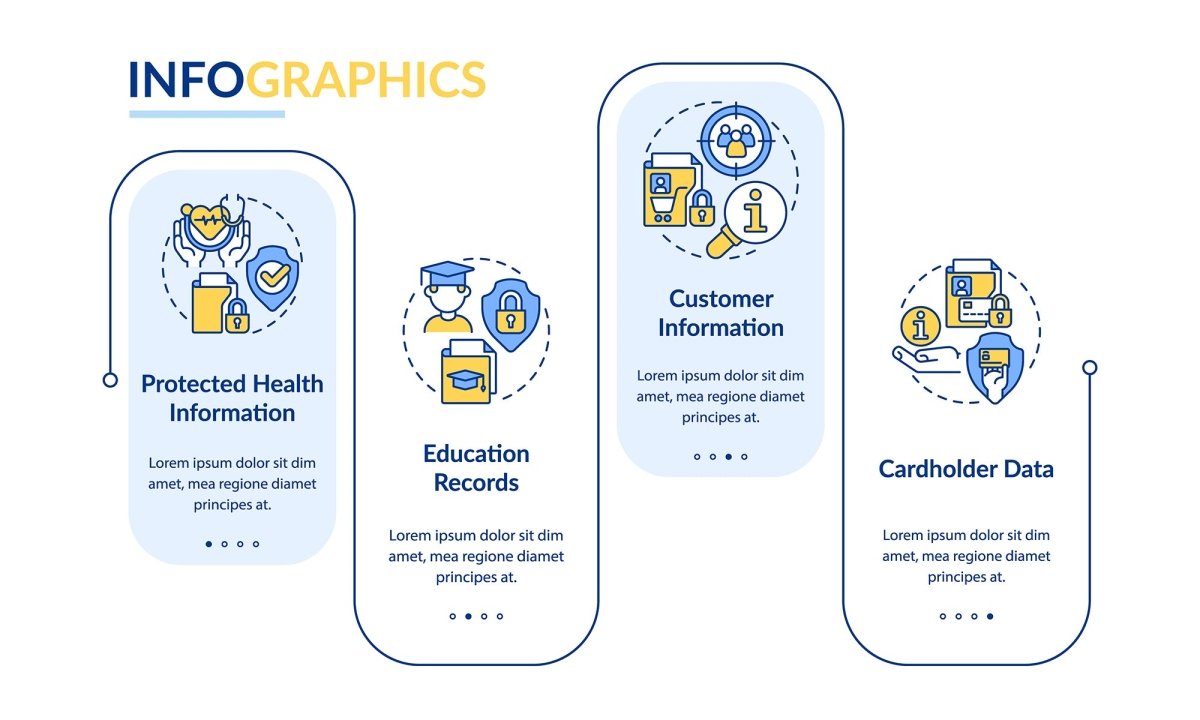 INFOGRAPHICS

Protected Health Information

Lorem ipsum dolor sit dim amet, mea regione diamet principes at.

Education Records

Lorem ipsum dolor sit dim amet, mea regione diamet principes at.

Customer Information

Lorem ipsum dolor sit dim amet, mea regione diamet principes at.

Cardholder Data

Lorem ipsum dolor sit dim amet, mea regione diamet principes at.