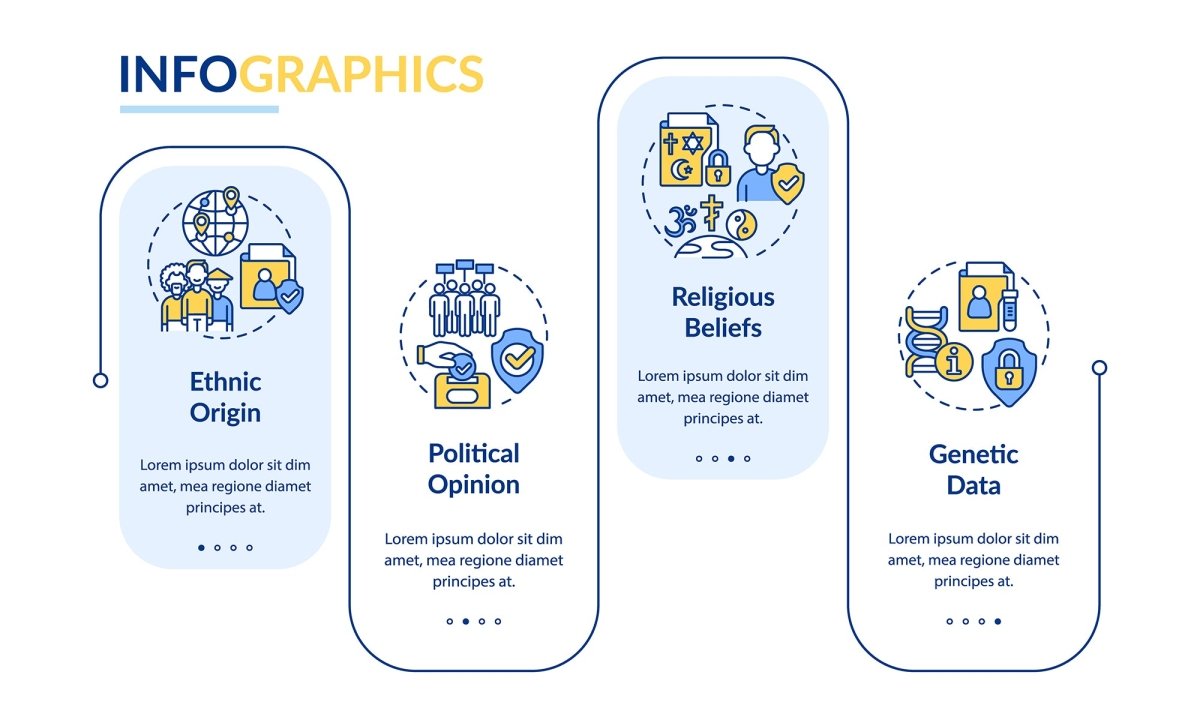 INFOGRAPHICS

Ethnic Origin

Lorem ipsum dolor sit dim amet, mea regione diamet principes at.

Political Opinion

Lorem ipsum dolor sit dim amet, mea regione diamet principes at.

Religious Beliefs

Lorem ipsum dolor sit dim amet, mea regione diamet principes at.

Genetic Data

Lorem ipsum dolor sit dim amet, mea regione diamet principes at.