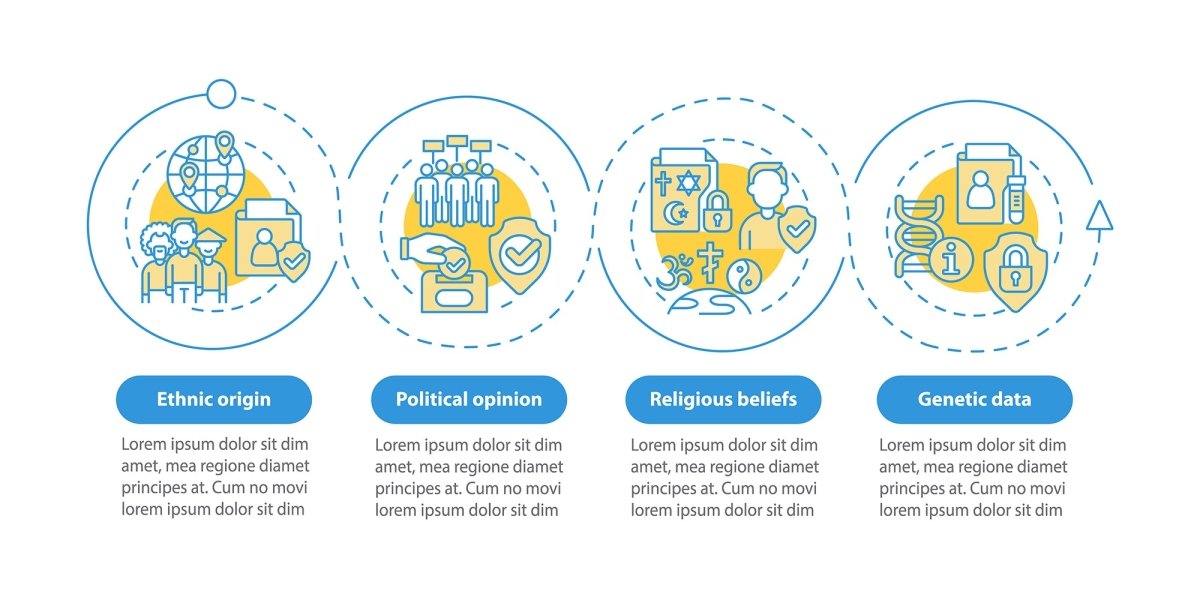 Ethnic origin

Lorem ipsum dolor sit dim amet, mea regione diamet principes at. Cum no movi lorem ipsum dolor sit dim

Political opinion

Lorem ipsum dolor sit dim amet, mea regione diamet principes at. Cum no movi lorem ipsum dolor sit dim

Religious beliefs

Lorem ipsum dolor sit dim amet, mea regione diamet principes at. Cum no movi lorem ipsum dolor sit dim

Genetic data

Lorem ipsum dolor sit dim amet, mea regione diamet principes at. Cum no movi lorem ipsum dolor sit dim