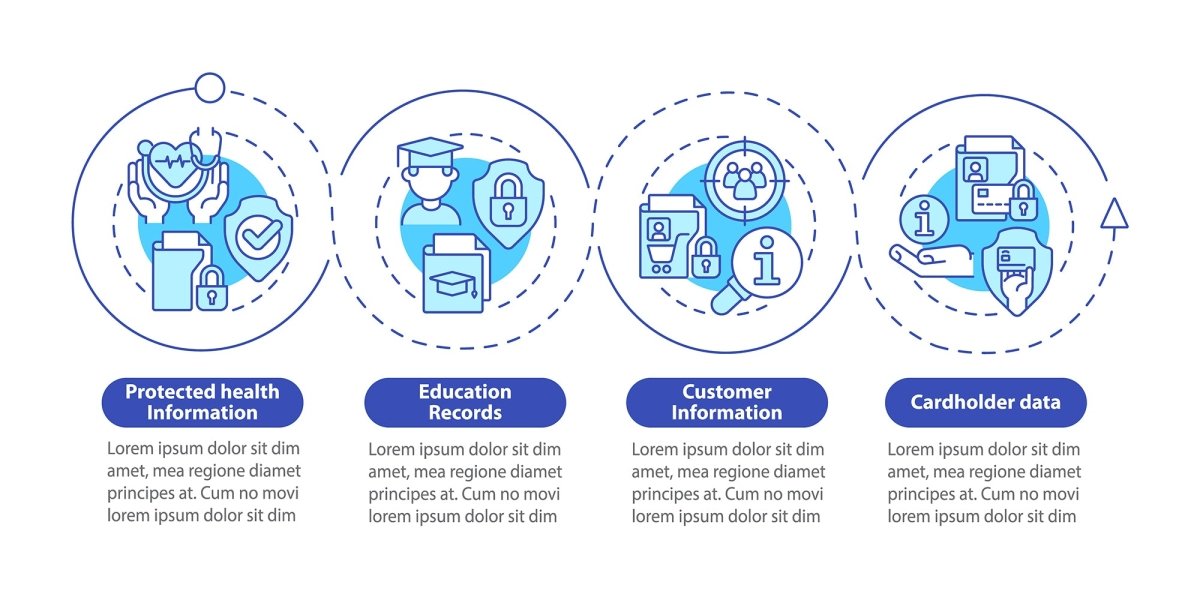 Protected health Information

Lorem ipsum dolor sit dim amet, mea regione diamet principes at. Cum no movi lorem ipsum dolor sit dim

Education Records

Lorem ipsum dolor sit dim amet, mea regione diamet principes at. Cum no movi lorem ipsum dolor sit dim

Customer Information

Lorem ipsum dolor sit dim amet, mea regione diamet principes at. Cum no movi lorem ipsum dolor sit dim

Cardholder data

Lorem ipsum dolor sit dim amet, mea regione diamet principes at. Cum no movi lorem ipsum dolor sit dim