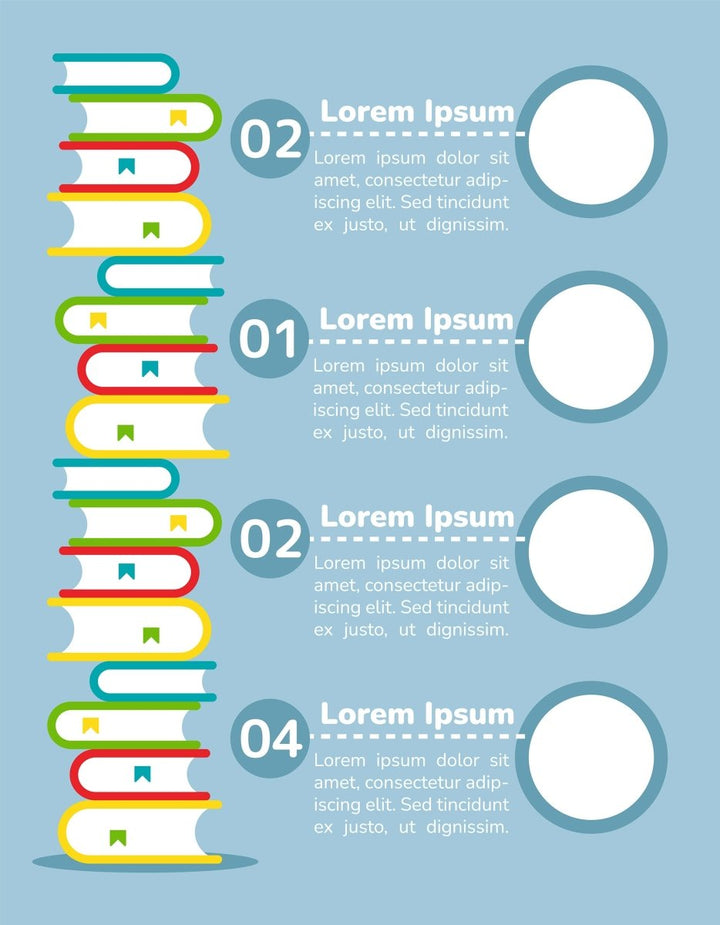 02
Lorem Ipsum
Lorem ipsum dolor sit amet, consectetur adipiscing elit. Sed tincidunt ex justo, ut dignissim.

01
Lorem Ipsum
Lorem ipsum dolor sit amet, consectetur adipiscing elit. Sed tincidunt ex justo, ut dignissim.

02
Lorem Ipsum
Lorem ipsum dolor sit amet, consectetur adipiscing elit. Sed tincidunt ex justo, ut dignissim.

04
Lorem Ipsum
Lorem ipsum dolor sit amet, consectetur adipiscing elit. Sed tincidunt ex justo, ut dignissim.