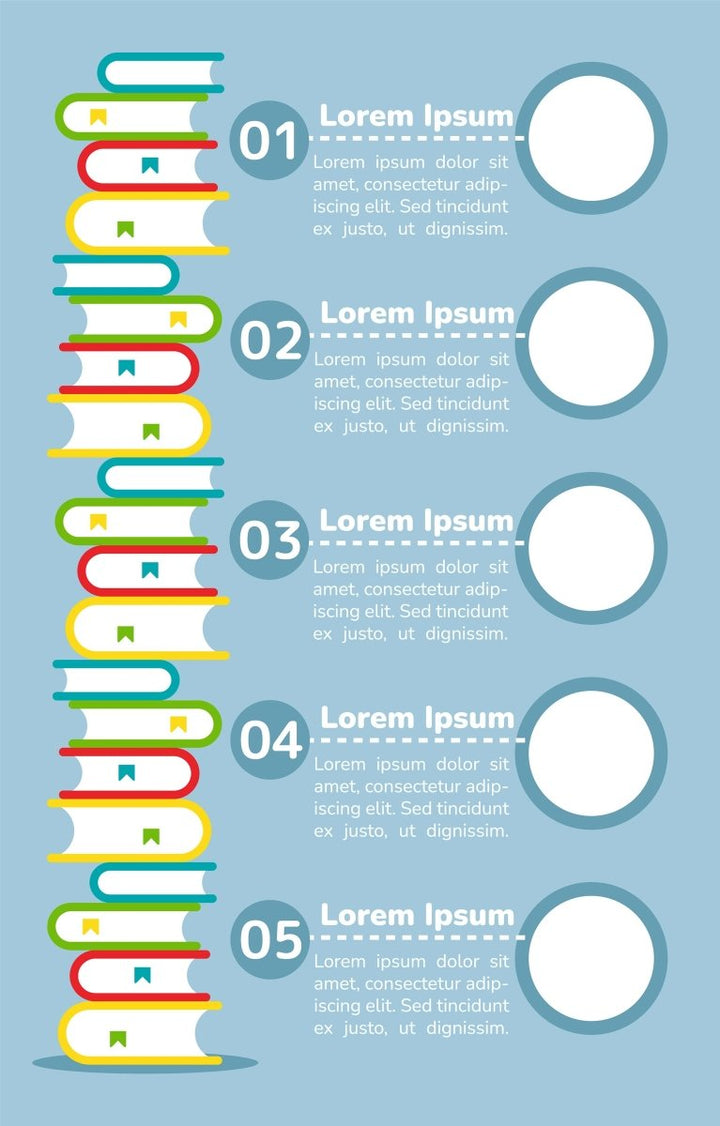 01
Lorem Ipsum
Lorem ipsum dolor sit amet, consectetur adipiscing elit. Sed tincidunt ex justo, ut dignissim.

02
Lorem Ipsum
Lorem ipsum dolor sit amet, consectetur adipiscing elit. Sed tincidunt ex justo, ut dignissim.

03
Lorem Ipsum
Lorem ipsum dolor sit amet, consectetur adipiscing elit. Sed tincidunt ex justo, ut dignissim.

04
Lorem Ipsum
Lorem ipsum dolor sit amet, consectetur adipiscing elit. Sed tincidunt ex justo, ut dignissim.

05
Lorem Ipsum
Lorem ipsum dolor sit amet, consectetur adipiscing elit. Sed tincidunt ex justo, ut dignissim.