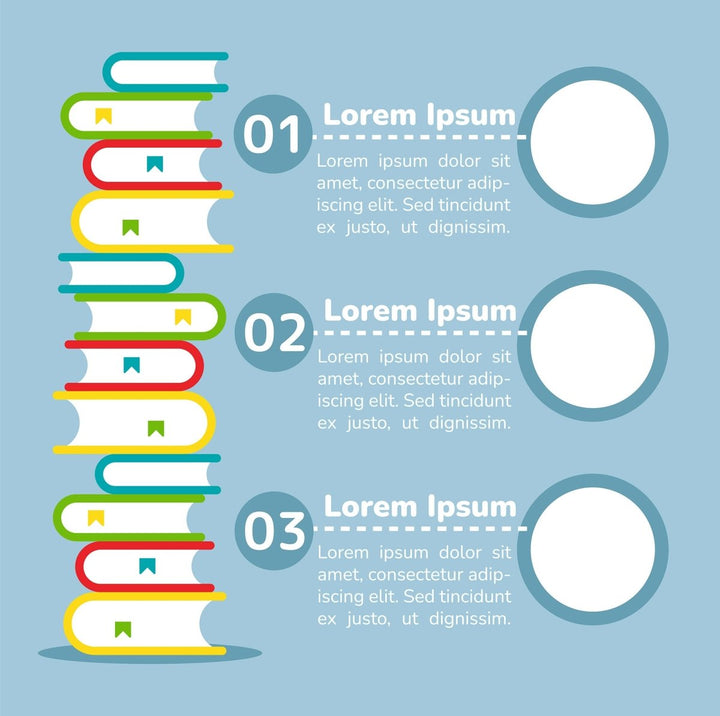 01 Lorem Ipsum

Lorem ipsum dolor sit amet, consectetur adipiscing elit. Sed tincidunt ex justo, ut dignissim.

02 Lorem Ipsum

Lorem ipsum dolor sit amet, consectetur adipiscing elit. Sed tincidunt ex justo, ut dignissim.

03 Lorem Ipsum

Lorem ipsum dolor sit amet, consectetur adipiscing elit. Sed tincidunt ex justo, ut dignissim.