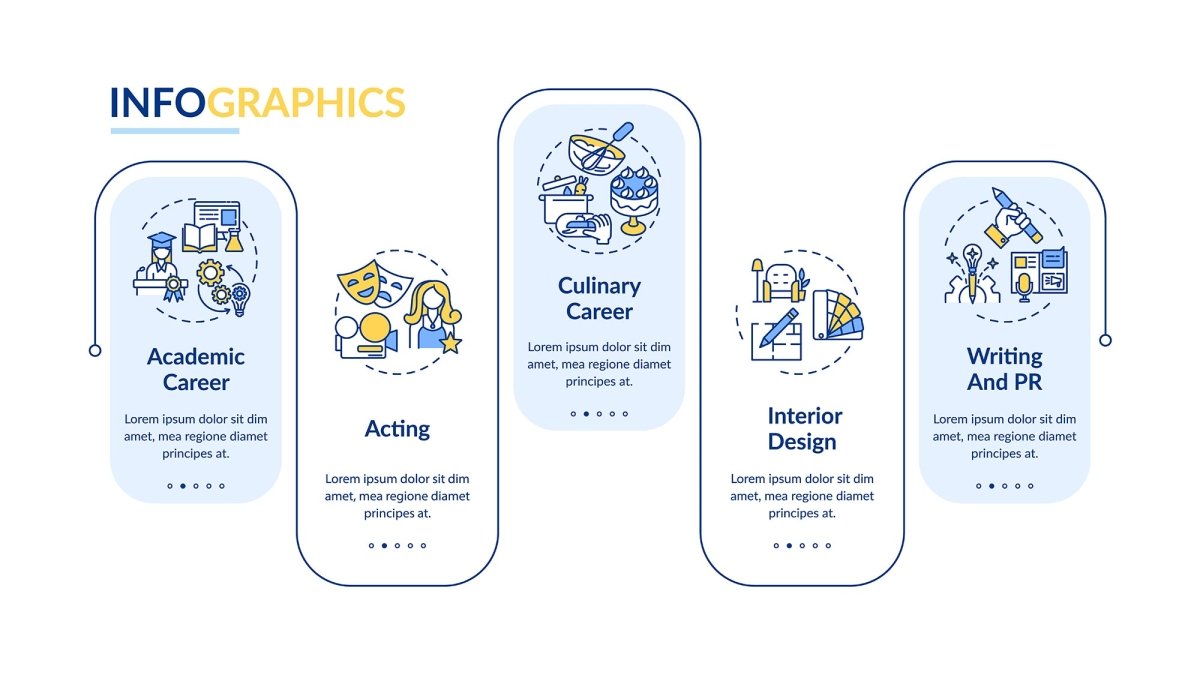 INFOGRAPHICS

Academic Career

Lorem ipsum dolor sit dim amet, mea regione diamet principes at.

Acting

Lorem ipsum dolor sit dim amet, mea regione diamet principes at.

Culinary Career

Lorem ipsum dolor sit dim amet, mea regione diamet principes at.

Interior Design

Lorem ipsum dolor sit dim amet, mea regione diamet principes at.

Writing And PR

Lorem ipsum dolor sit dim amet, mea regione diamet principes at.