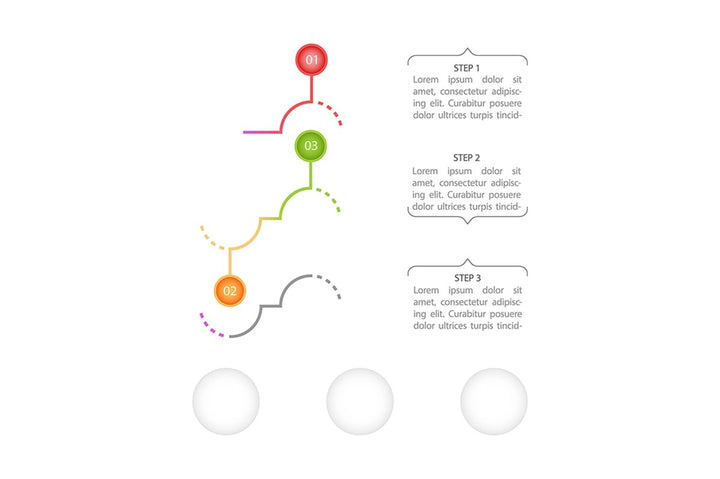 01

03

02

STEP 1
Lorem ipsum dolor sit amet, consectetur adipiscing elit. Curabitur posuere dolor ultrices turpis tincid-

STEP 2
Lorem ipsum dolor sit amet, consectetur adipiscing elit. Curabitur posuere dolor ultrices turpis tincid-

STEP 3
Lorem ipsum dolor sit amet, consectetur adipiscing elit. Curabitur posuere dolor ultrices turpis tincid-