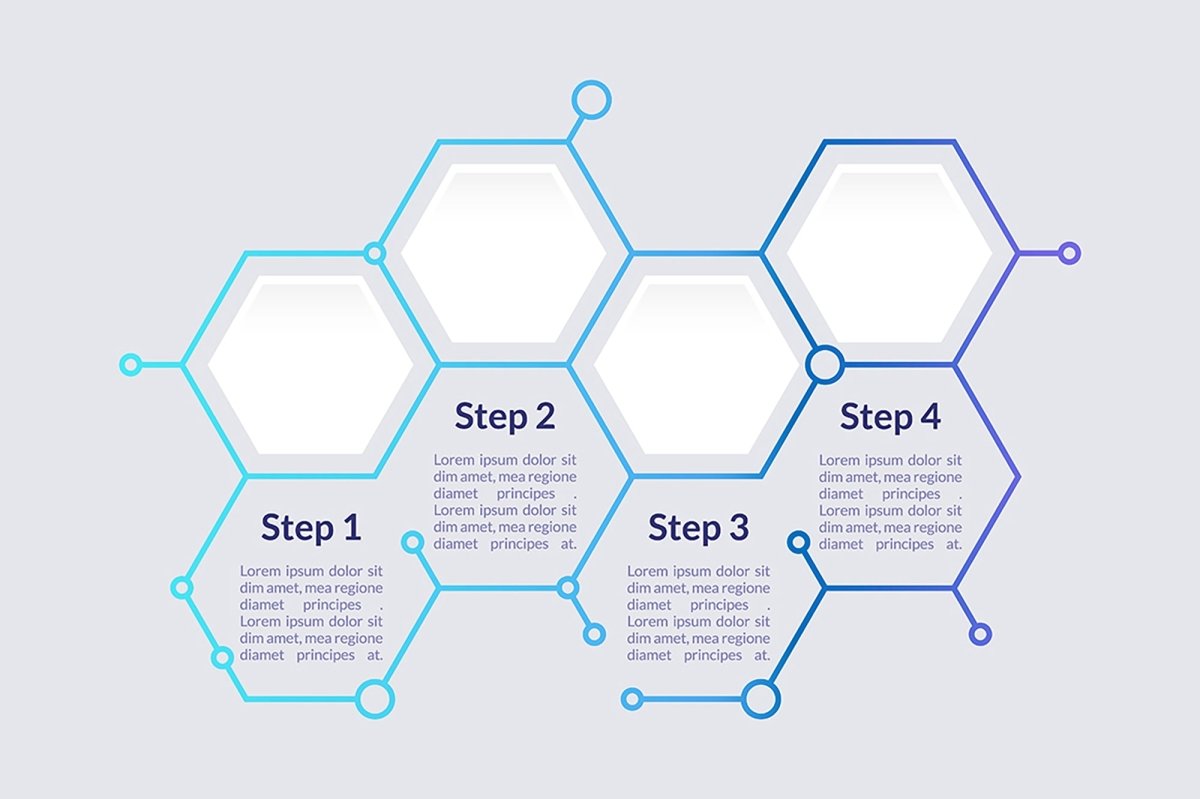 Step 1

Lorem ipsum dolor sit dim amet, mea regione diamet principes . Lorem ipsum dolor sit dim amet, mea regione diamet principes at.

Step 2

Lorem ipsum dolor sit dim amet, mea regione diamet principes . Lorem ipsum dolor sit dim amet, mea regione diamet principes at.

Step 3

Lorem ipsum dolor sit dim amet, mea regione diamet principes . Lorem ipsum dolor sit dim amet, mea regione diamet principes at.

Step 4

Lorem ipsum dolor sit dim amet, mea regione diamet principes . Lorem ipsum dolor sit dim amet, mea regione diamet principes at.