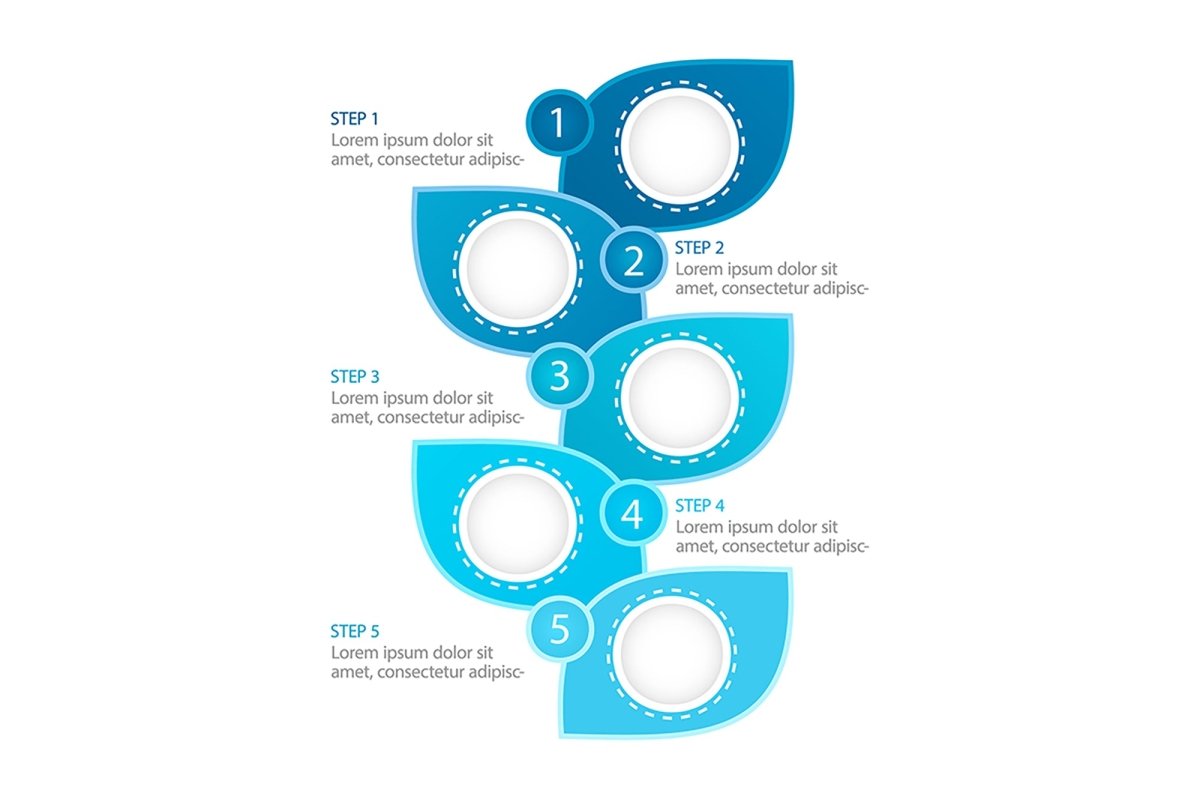 STEP 1
Lorem ipsum dolor sit amet, consectetur adipisc-

1

2

STEP 2
Lorem ipsum dolor sit amet, consectetur adipisc-

STEP 3
Lorem ipsum dolor sit amet, consectetur adipisc-

3

4

STEP 4
Lorem ipsum dolor sit amet, consectetur adipisc-

STEP 5
Lorem ipsum dolor sit amet, consectetur adipisc-

5