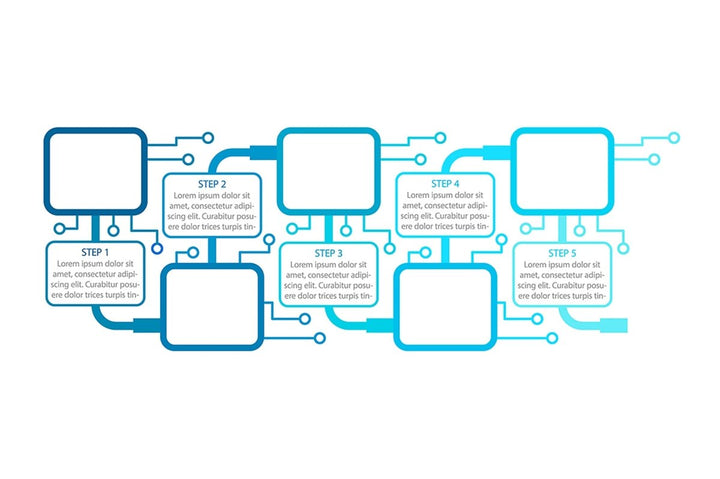 STEP 1
Lorem ipsum dolor sit amet, consectetur adipiscing elit. Curabitur posuere dolor trices turpis tin-

STEP 2
Lorem ipsum dolor sit amet, consectetur adipiscing elit. Curabitur posuere dolor trices turpis tin-

STEP 3
Lorem ipsum dolor sit amet, consectetur adipiscing elit. Curabitur posuere dolor trices turpis tin-

STEP 4
Lorem ipsum dolor sit amet, consectetur adipiscing elit. Curabitur posuere dolor trices turpis tin-

STEP 5
Lorem ipsum dolor sit amet, consectetur adipiscing elit. Curabitur posuere dolor trices turpis tin-