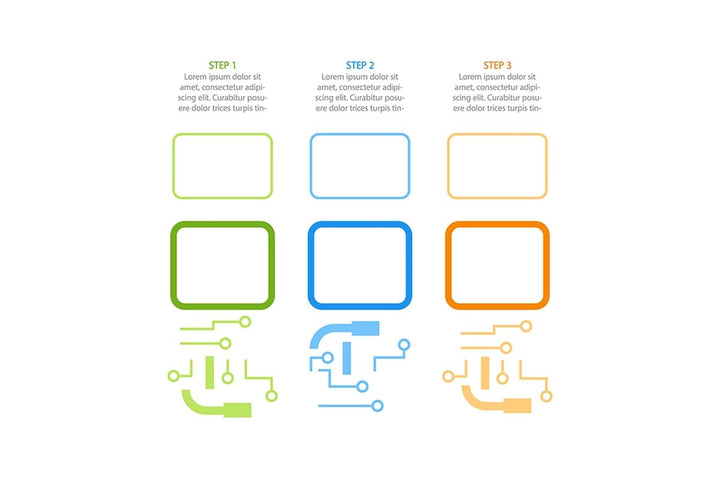 STEP 1

Lorem ipsum dolor sit amet, consectetur adipiscing elit. Curabitur posuere dolor trices turpis tin-

STEP 2

Lorem ipsum dolor sit amet, consectetur adipiscing elit. Curabitur posuere dolor trices turpis tin-

STEP 3

Lorem ipsum dolor sit amet, consectetur adipiscing elit. Curabitur posuere dolor trices turpis tin-