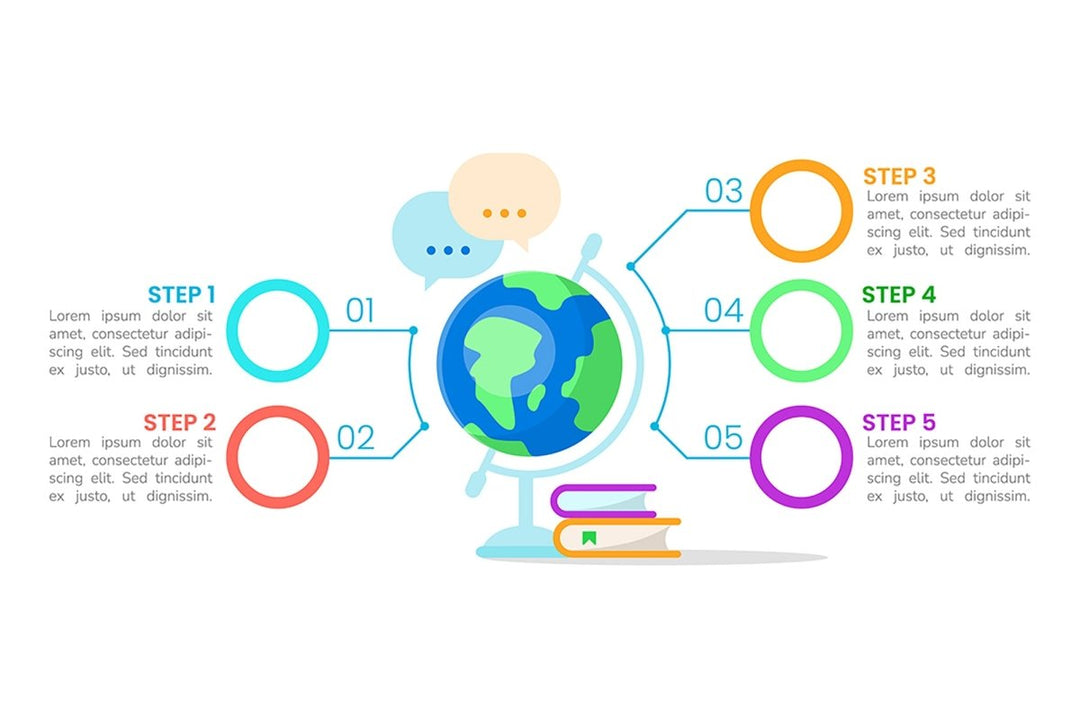 STEP 1
Lorem ipsum dolor sit amet, consectetur adipiscing elit. Sed tincidunt ex justo, ut dignissim.

01

STEP 2
Lorem ipsum dolor sit amet, consectetur adipiscing elit. Sed tincidunt ex justo, ut dignissim.

02

03

STEP 3
Lorem ipsum dolor sit amet, consectetur adipiscing elit. Sed tincidunt ex justo, ut dignissim.

04

STEP 4
Lorem ipsum dolor sit amet, consectetur adipiscing elit. Sed tincidunt ex justo, ut dignissim.

05

STEP 5
Lorem ipsum dolor sit amet, consectetur adipiscing elit. Sed tincidunt ex justo, ut dignissim.