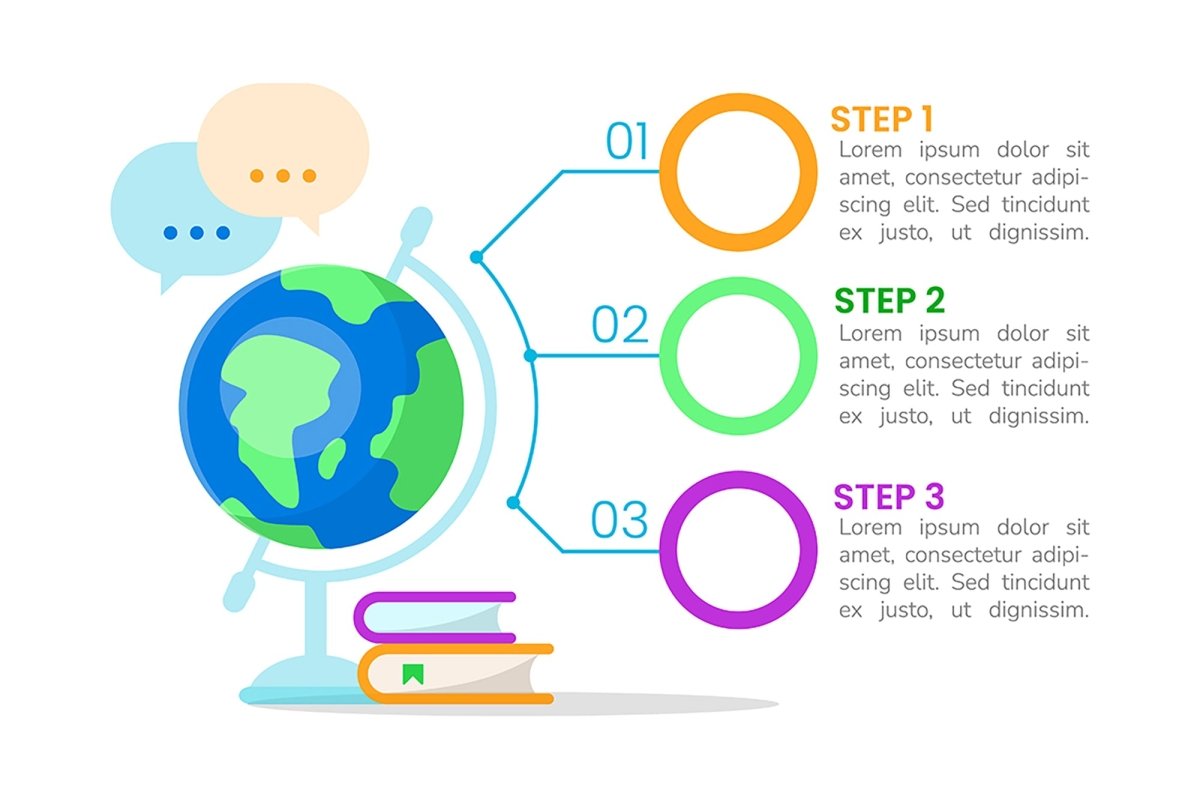 01

STEP 1
Lorem ipsum dolor sit amet, consectetur adipiscing elit. Sed tincidunt ex justo, ut dignissim.

02

STEP 2
Lorem ipsum dolor sit amet, consectetur adipiscing elit. Sed tincidunt ex justo, ut dignissim.

03

STEP 3
Lorem ipsum dolor sit amet, consectetur adipiscing elit. Sed tincidunt ex justo, ut dignissim.