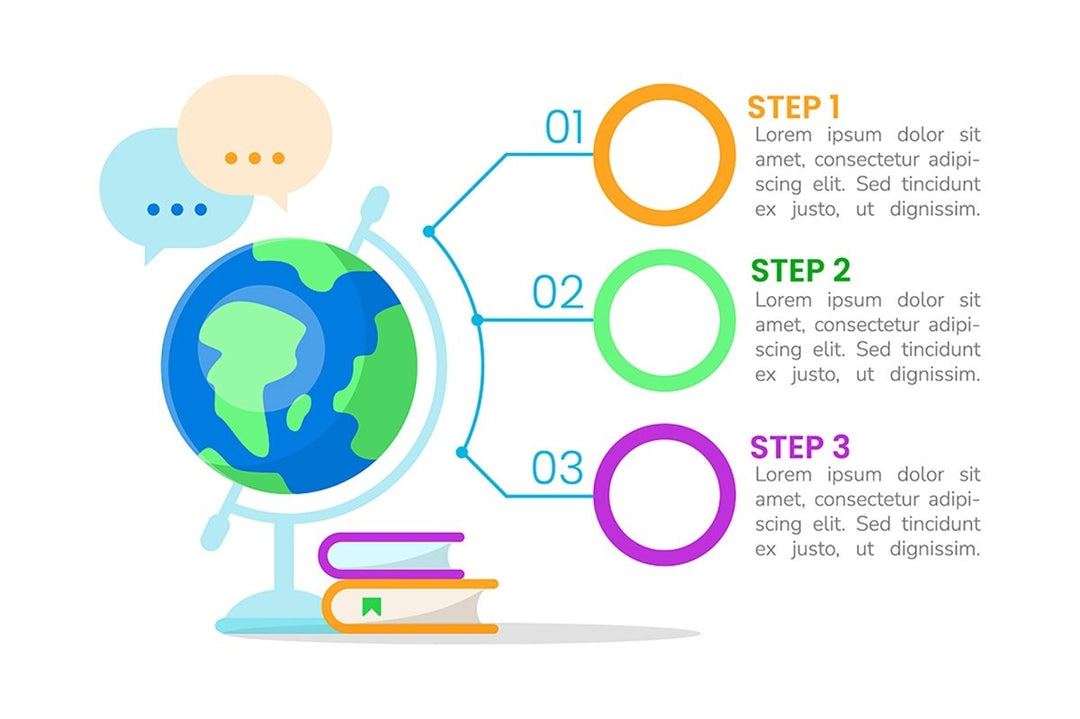 01

STEP 1
Lorem ipsum dolor sit amet, consectetur adipiscing elit. Sed tincidunt ex justo, ut dignissim.

02

STEP 2
Lorem ipsum dolor sit amet, consectetur adipiscing elit. Sed tincidunt ex justo, ut dignissim.

03

STEP 3
Lorem ipsum dolor sit amet, consectetur adipiscing elit. Sed tincidunt ex justo, ut dignissim.