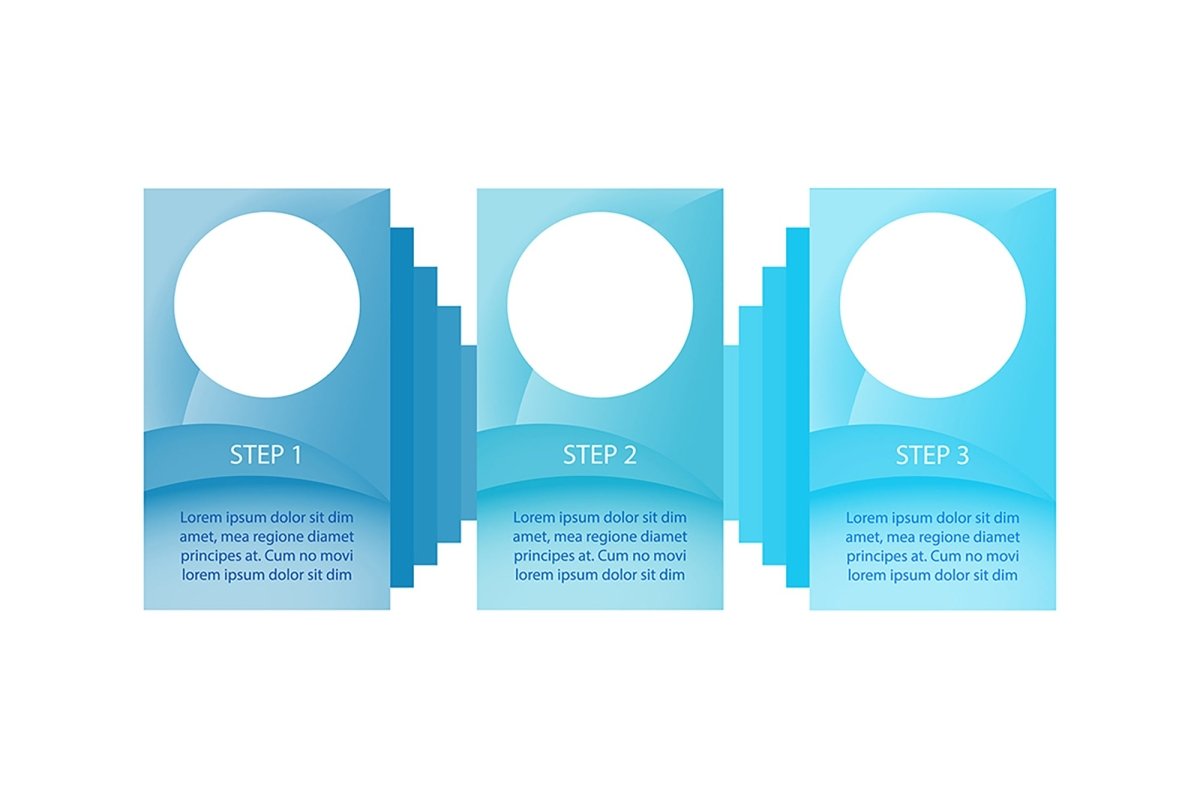 STEP 1

Lorem ipsum dolor sit dim amet, mea regione diamet principes at. Cum no movi lorem ipsum dolor sit dim

STEP 2

Lorem ipsum dolor sit dim amet, mea regione diamet principes at. Cum no movi lorem ipsum dolor sit dim

STEP 3

Lorem ipsum dolor sit dim amet, mea regione diamet principes at. Cum no movi lorem ipsum dolor sit dim