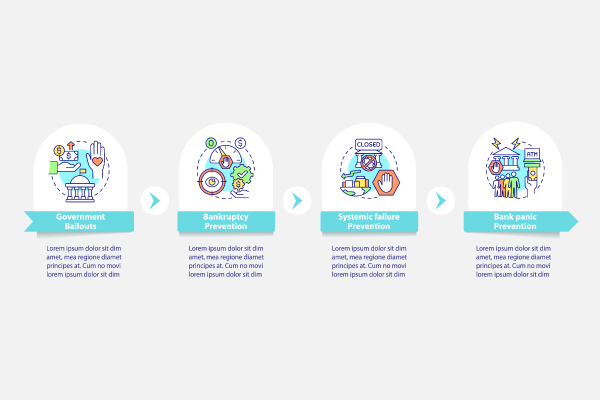 CLOSED

ATM

Government Bailouts

Lorem ipsum dolor sit dim amet, mea regione diamet principes at. Cum no movi lorem ipsum dolor sit dim

Bankruptcy Prevention

Lorem ipsum dolor sit dim amet, mea regione diamet principes at. Cum no movi lorem ipsum dolor sit dim

Systemic failure Prevention

Lorem ipsum dolor sit dim amet, mea regione diamet principes at. Cum no movi lorem ipsum dolor sit dim

Bank panic Prevention

Lorem ipsum dolor sit dim amet, mea regione diamet principes at. Cum no movi lorem ipsum dolor sit dim