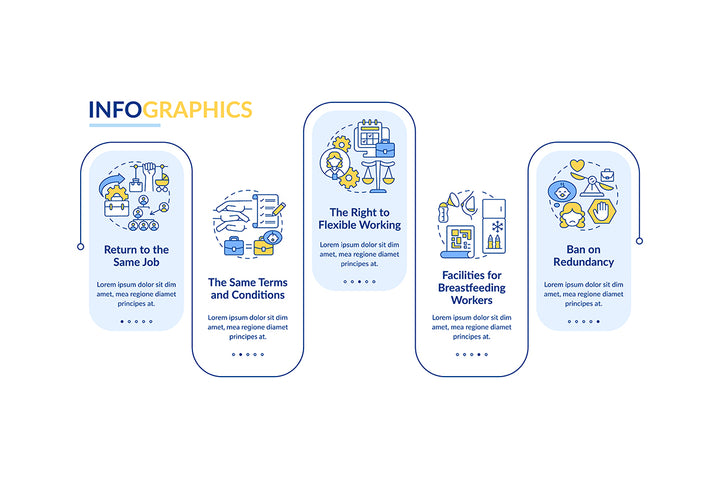 INFOGRAPHICS

Return to the Same Job

Lorem ipsum dolor sit dim amet, mea regione diamet principes at.

The Same Terms and Conditions

Lorem ipsum dolor sit dim amet, mea regione diamet principes at.

The Right to Flexible Working

Lorem ipsum dolor sit dim amet, mea regione diamet principes at.

Facilities for Breastfeeding Workers

Lorem ipsum dolor sit dim amet, mea regione diamet principes at.

Ban on Redundancy

Lorem ipsum dolor sit dim amet, mea regione diamet principes at.