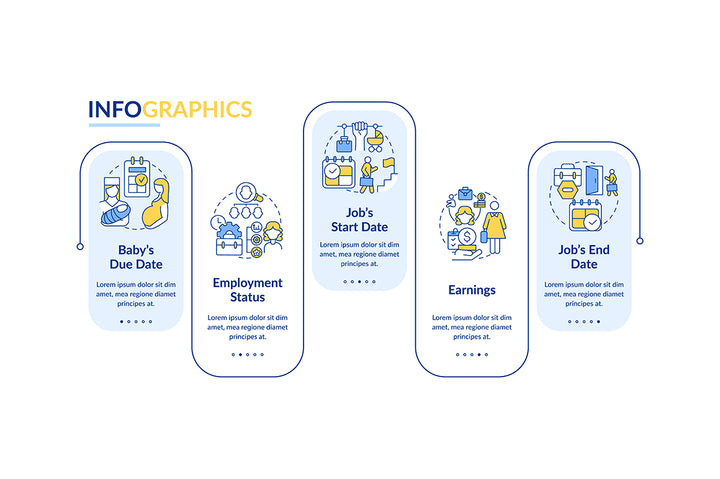 INFOGRAPHICS

Baby's Due Date

Lorem ipsum dolor sit dim amet, mea regione diamet principes at.

Employment Status

Lorem ipsum dolor sit dim amet, mea regione diamet principes at.

Job's Start Date

Lorem ipsum dolor sit dim amet, mea regione diamet principes at.

Earnings

Lorem ipsum dolor sit dim amet, mea regione diamet principes at.

Job's End Date

Lorem ipsum dolor sit dim amet, mea regione diamet principes at.