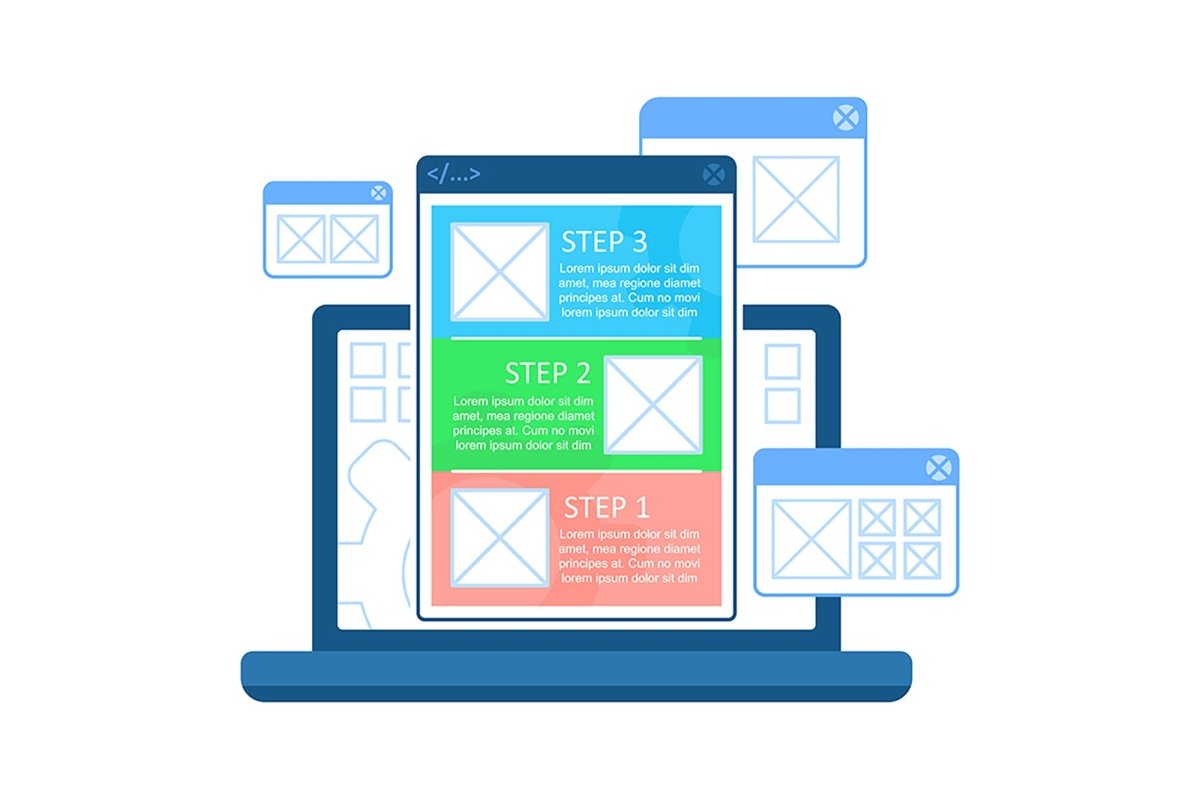 </...>

STEP 3
Lorem ipsum dolor sit dim amet, mea regione diamet principes at. Cum no movi lorem ipsum dolor sit dim

STEP 2
Lorem ipsum dolor sit dim amet, mea regione diamet principes at. Cum no movi lorem ipsum dolor sit dim

STEP 1
Lorem ipsum dolor sit dim amet, mea regione diamet principes at. Cum no movi lorem ipsum dolor sit dim