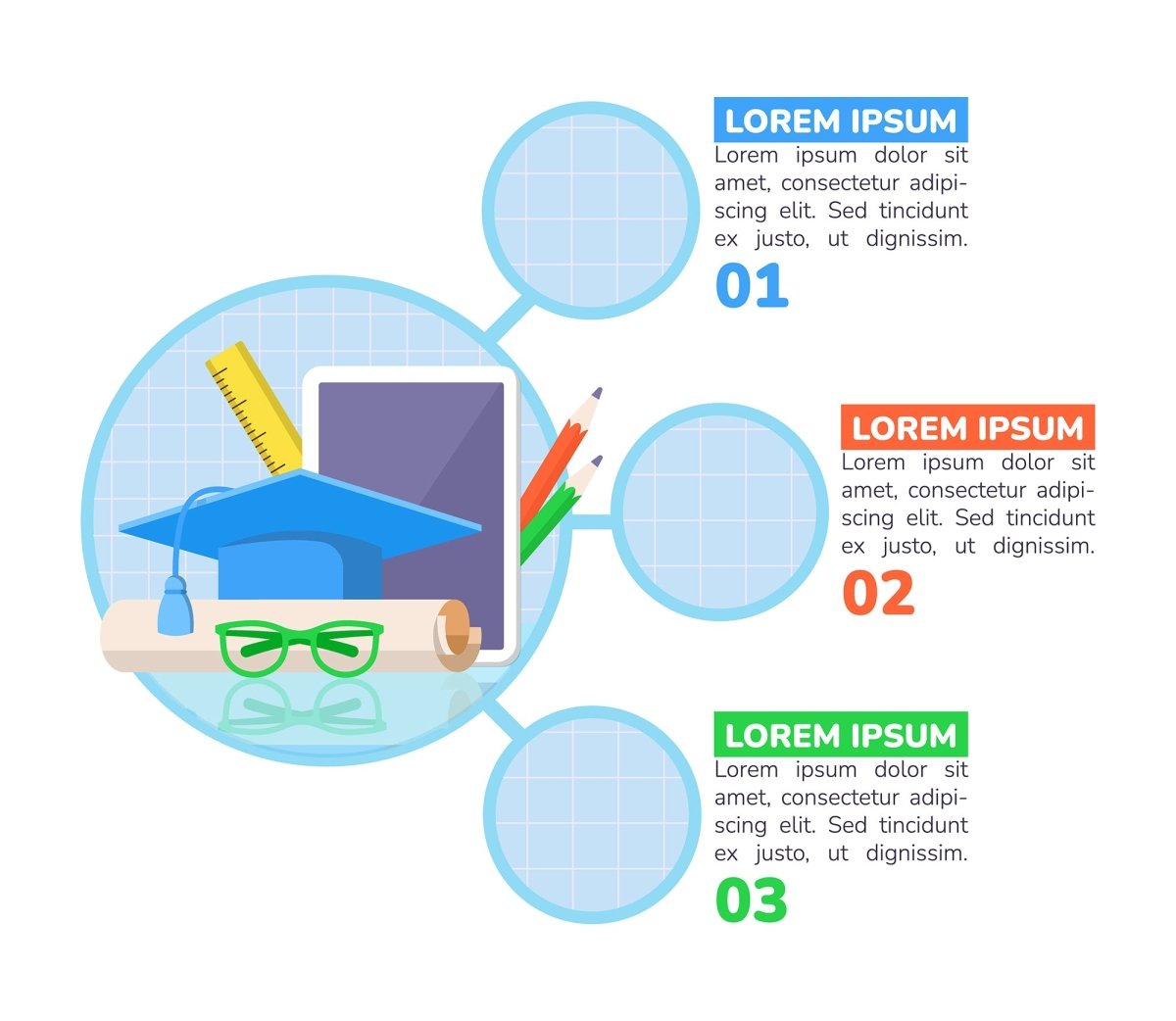 LOREM IPSUM
Lorem ipsum dolor sit amet, consectetur adipiscing elit. Sed tincidunt ex justo, ut dignissim.
01

LOREM IPSUM
Lorem ipsum dolor sit amet, consectetur adipiscing elit. Sed tincidunt ex justo, ut dignissim.
02

LOREM IPSUM
Lorem ipsum dolor sit amet, consectetur adipiscing elit. Sed tincidunt ex justo, ut dignissim.
03