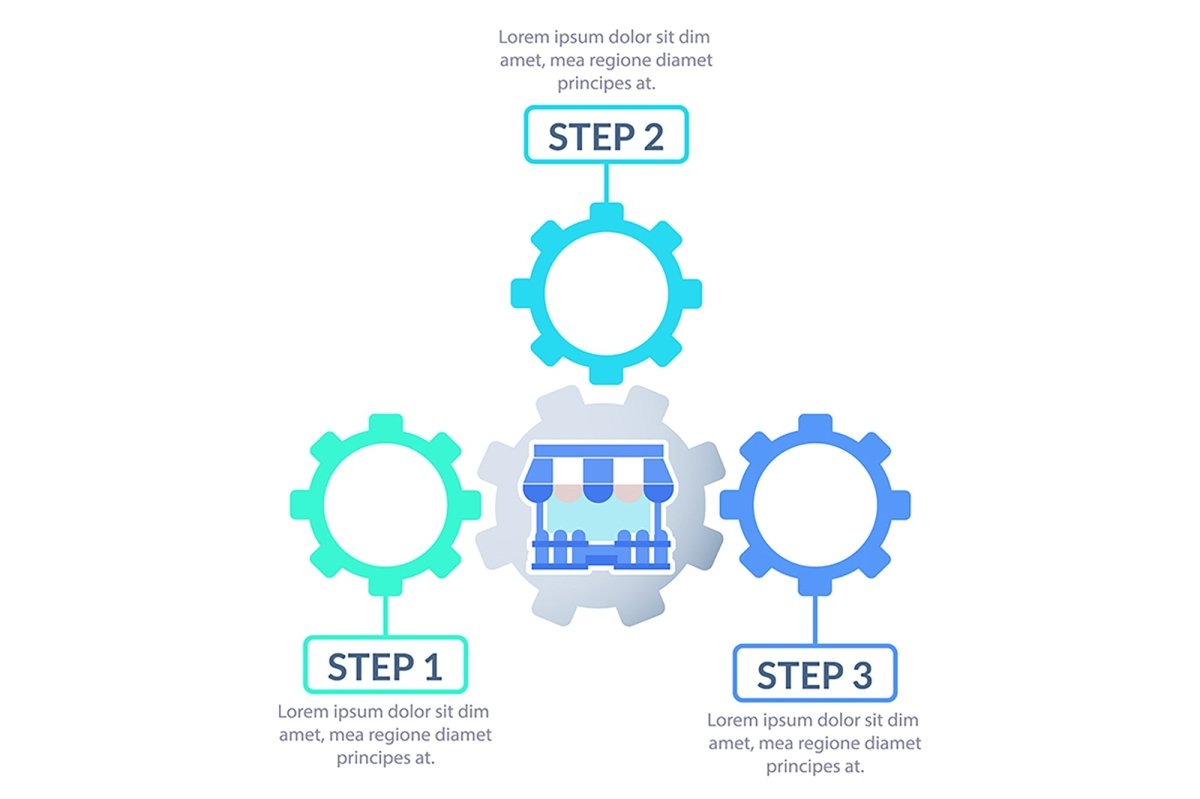 Lorem ipsum dolor sit dim amet, mea regione diamet principes at.

STEP 2

STEP 1

Lorem ipsum dolor sit dim amet, mea regione diamet principes at.

STEP 3

Lorem ipsum dolor sit dim amet, mea regione diamet principes at.