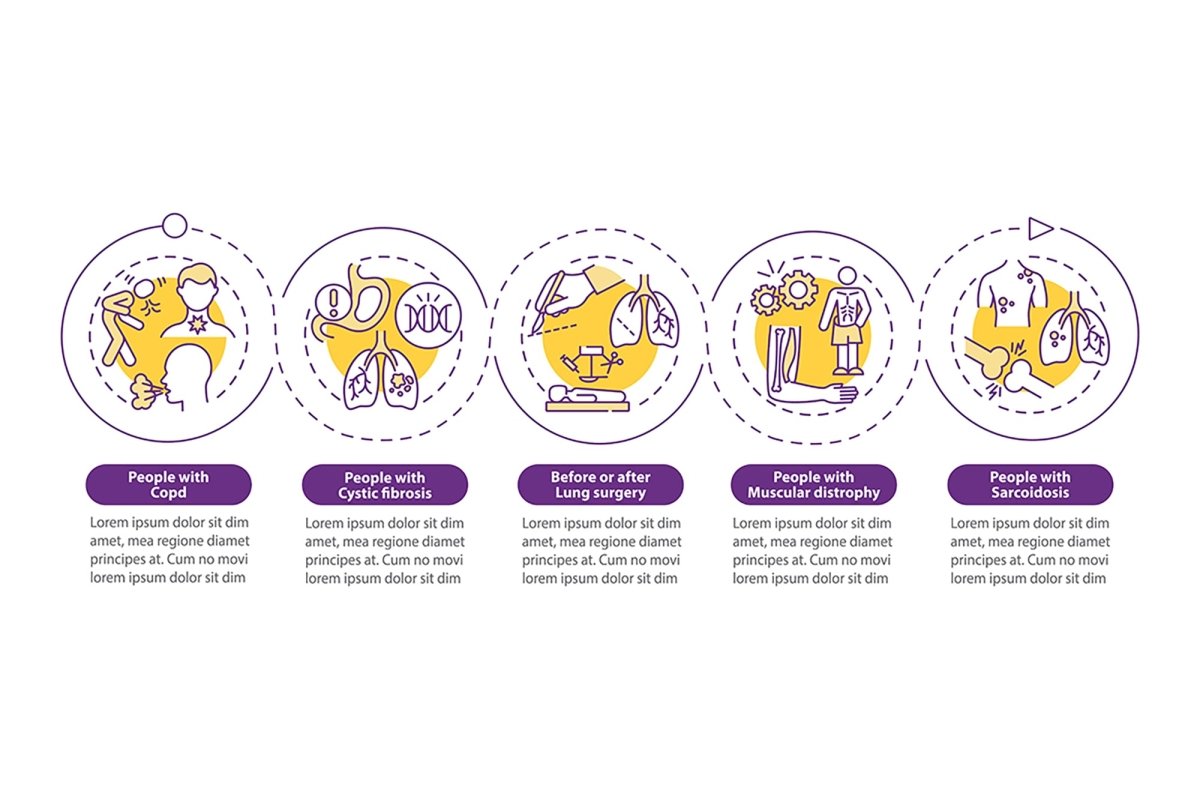 People with Copd

Lorem ipsum dolor sit dim amet, mea regione diamet principes at. Cum no movi lorem ipsum dolor sit dim

People with Cystic fibrosis

Lorem ipsum dolor sit dim amet, mea regione diamet principes at. Cum no movi lorem ipsum dolor sit dim

Before or after Lung surgery

Lorem ipsum dolor sit dim amet, mea regione diamet principes at. Cum no movi lorem ipsum dolor sit dim

People with Muscular distrophy

Lorem ipsum dolor sit dim amet, mea regione diamet principes at. Cum no movi lorem ipsum dolor sit dim

People with Sarcoidosis

Lorem ipsum dolor sit dim amet, mea regione diamet principes at. Cum no movi lorem ipsum dolor sit dim