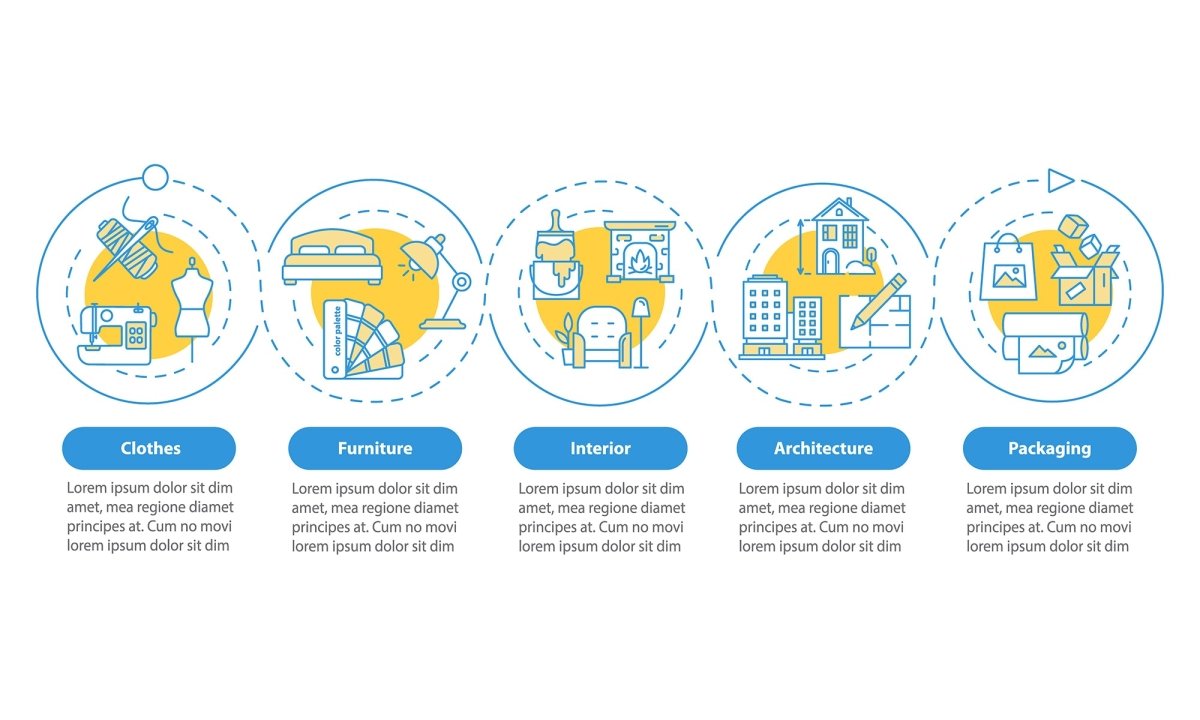 color palette

Clothes

Lorem ipsum dolor sit dim amet, mea regione diamet principes at. Cum no movi lorem ipsum dolor sit dim

Furniture

Lorem ipsum dolor sit dim amet, mea regione diamet principes at. Cum no movi lorem ipsum dolor sit dim

Interior

Lorem ipsum dolor sit dim amet, mea regione diamet principes at. Cum no movi lorem ipsum dolor sit dim

Architecture

Lorem ipsum dolor sit dim amet, mea regione diamet principes at. Cum no movi lorem ipsum dolor sit dim

Packaging

Lorem ipsum dolor sit dim amet, mea regione diamet principes at. Cum no movi lorem ipsum dolor sit dim