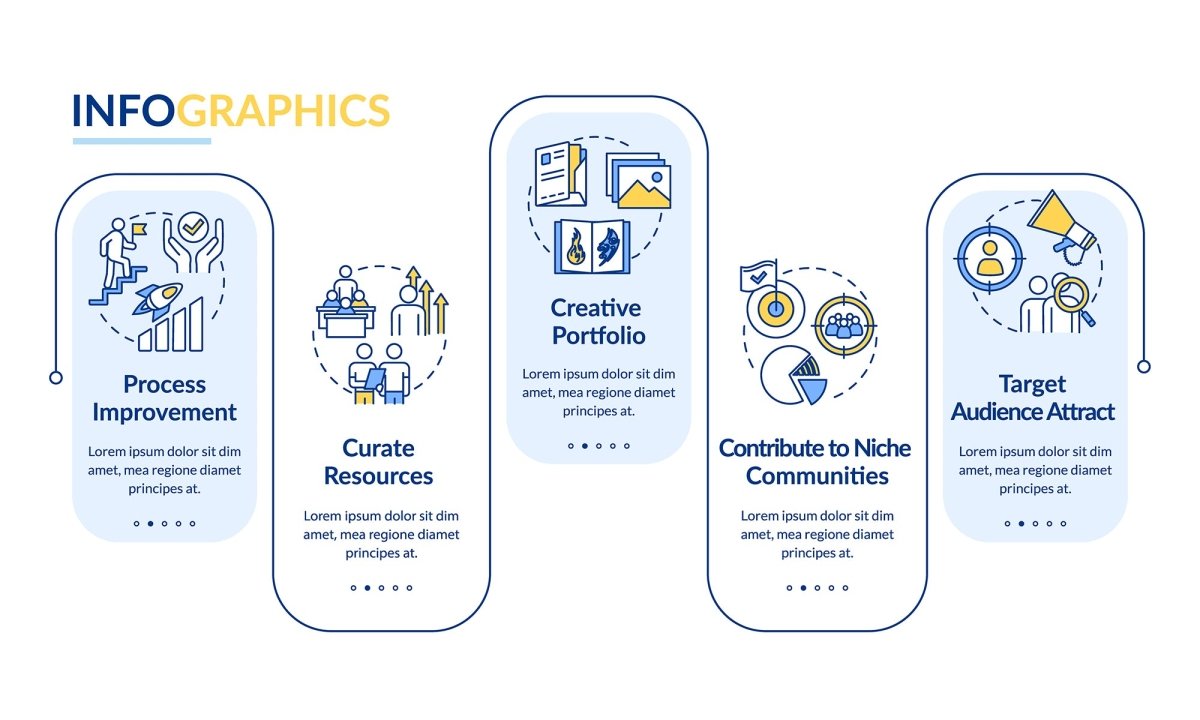 INFOGRAPHICS

Process Improvement

Lorem ipsum dolor sit dim amet, mea regione diamet principes at.

Curate Resources

Lorem ipsum dolor sit dim amet, mea regione diamet principes at.

Creative Portfolio

Lorem ipsum dolor sit dim amet, mea regione diamet principes at.

Contribute to Niche Communities

Lorem ipsum dolor sit dim amet, mea regione diamet principes at.

Target Audience Attract

Lorem ipsum dolor sit dim amet, mea regione diamet principes at.