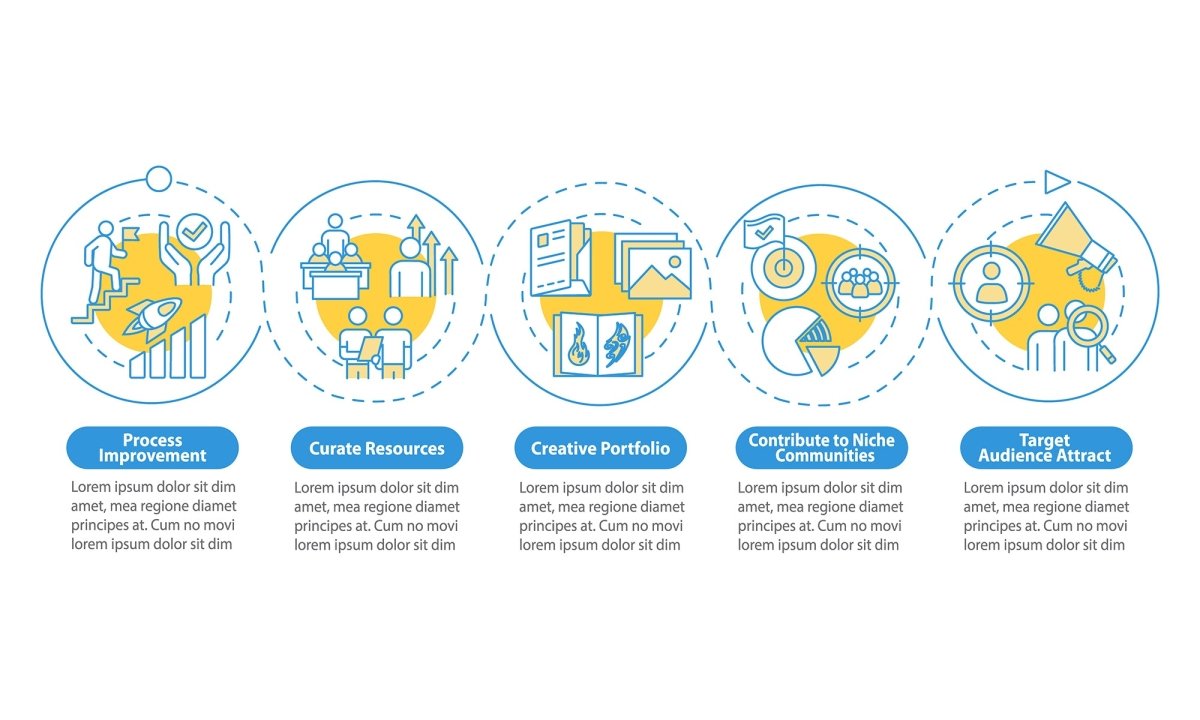 Process Improvement

Lorem ipsum dolor sit dim amet, mea regione diamet principes at. Cum no movi lorem ipsum dolor sit dim

Curate Resources

Lorem ipsum dolor sit dim amet, mea regione diamet principes at. Cum no movi lorem ipsum dolor sit dim

Creative Portfolio

Lorem ipsum dolor sit dim amet, mea regione diamet principes at. Cum no movi lorem ipsum dolor sit dim

Contribute to Niche Communities

Lorem ipsum dolor sit dim amet, mea regione diamet principes at. Cum no movi lorem ipsum dolor sit dim

Target Audience Attract

Lorem ipsum dolor sit dim amet, mea regione diamet principes at. Cum no movi lorem ipsum dolor sit dim