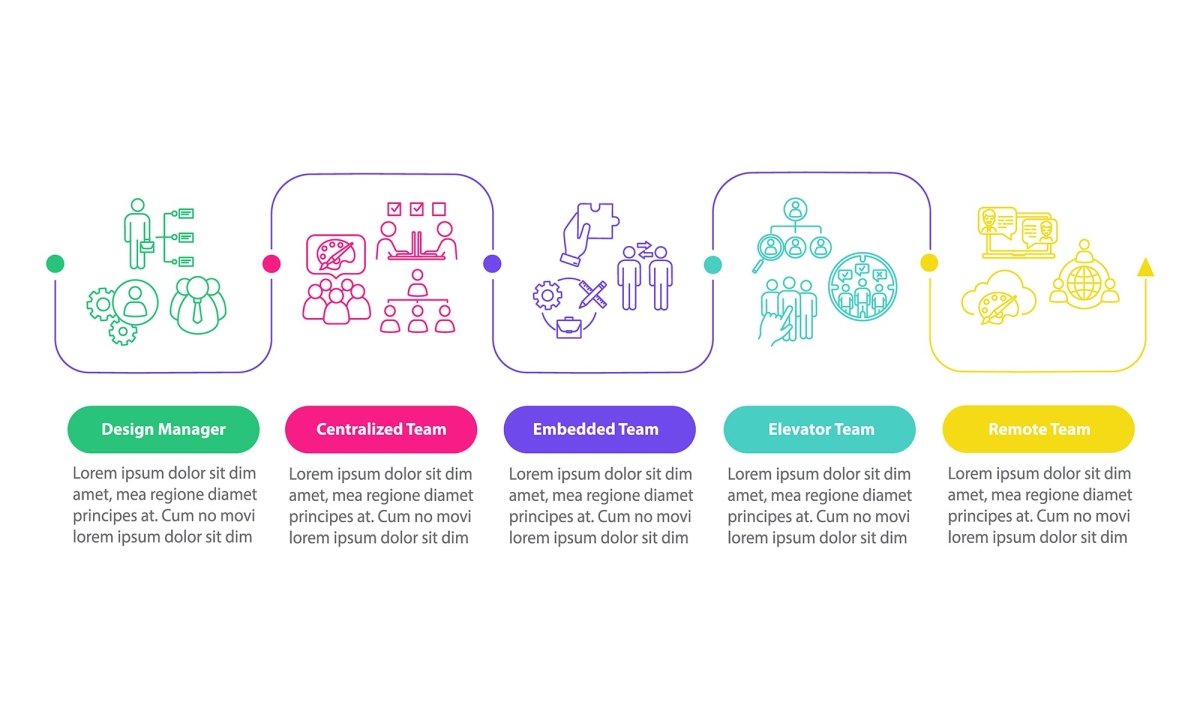 Design Manager

Lorem ipsum dolor sit dim amet, mea regione diamet principes at. Cum no movi lorem ipsum dolor sit dim

Centralized Team

Lorem ipsum dolor sit dim amet, mea regione diamet principes at. Cum no movi lorem ipsum dolor sit dim

Embedded Team

Lorem ipsum dolor sit dim amet, mea regione diamet principes at. Cum no movi lorem ipsum dolor sit dim

Elevator Team

Lorem ipsum dolor sit dim amet, mea regione diamet principes at. Cum no movi lorem ipsum dolor sit dim

Remote Team

Lorem ipsum dolor sit dim amet, mea regione diamet principes at. Cum no movi lorem ipsum dolor sit dim