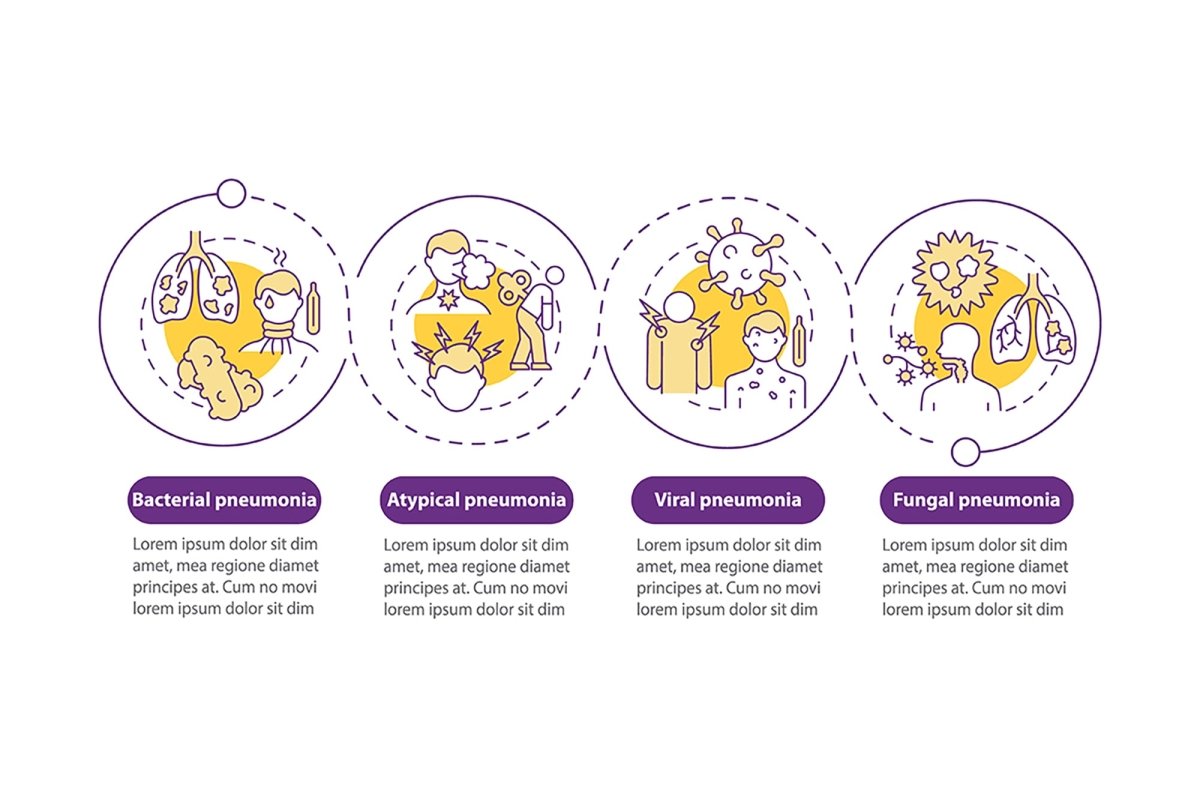 Bacterial pneumonia

Lorem ipsum dolor sit dim amet, mea regione diamet principes at. Cum no movi lorem ipsum dolor sit dim

Atypical pneumonia

Lorem ipsum dolor sit dim amet, mea regione diamet principes at. Cum no movi lorem ipsum dolor sit dim

Viral pneumonia

Lorem ipsum dolor sit dim amet, mea regione diamet principes at. Cum no movi lorem ipsum dolor sit dim

Fungal pneumonia

Lorem ipsum dolor sit dim amet, mea regione diamet principes at. Cum no movi lorem ipsum dolor sit dim