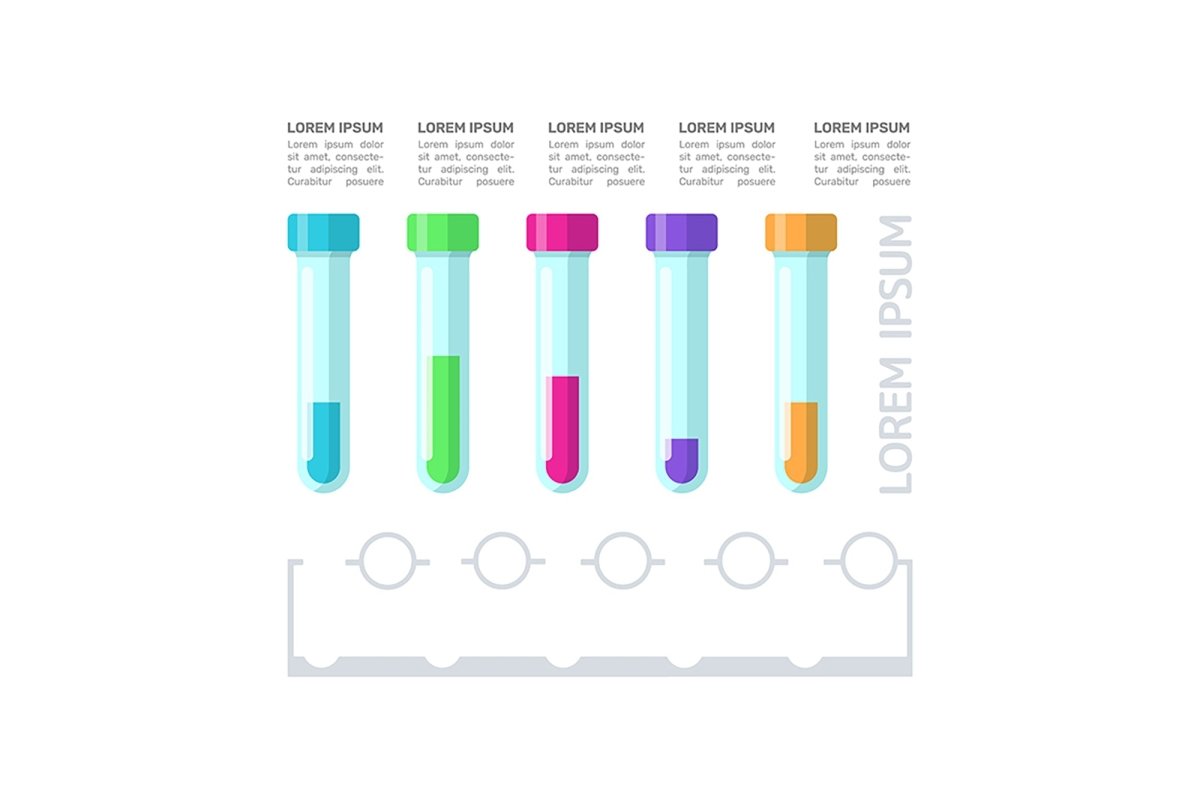 LOREM IPSUM
Lorem ipsum dolor sit amet, consectetur adipiscing elit. Curabitur posuere

LOREM IPSUM
Lorem ipsum dolor sit amet, consectetur adipiscing elit. Curabitur posuere

LOREM IPSUM
Lorem ipsum dolor sit amet, consectetur adipiscing elit. Curabitur posuere

LOREM IPSUM
Lorem ipsum dolor sit amet, consectetur adipiscing elit. Curabitur posuere

LOREM IPSUM
Lorem ipsum dolor sit amet, consectetur adipiscing elit. Curabitur posuere

LOREM IPSUM