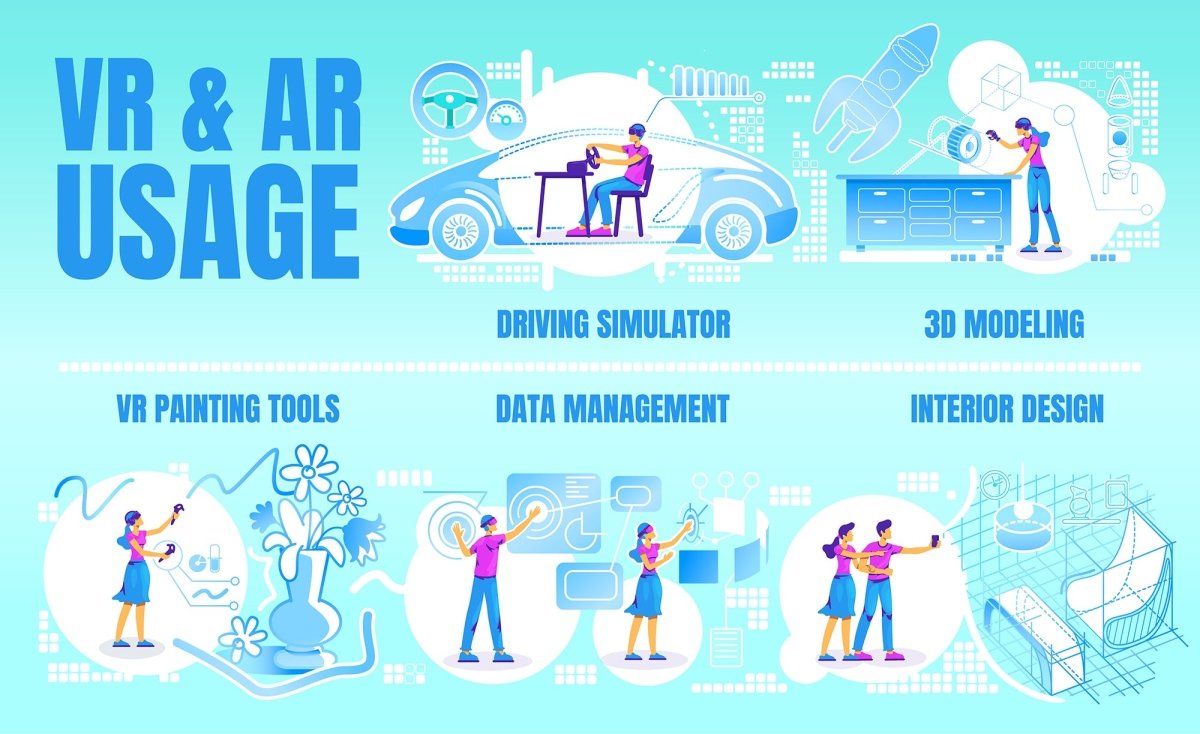 VR & AR USAGE

DRIVING SIMULATOR

3D MODELING

VR PAINTING TOOLS

DATA MANAGEMENT

INTERIOR DESIGN