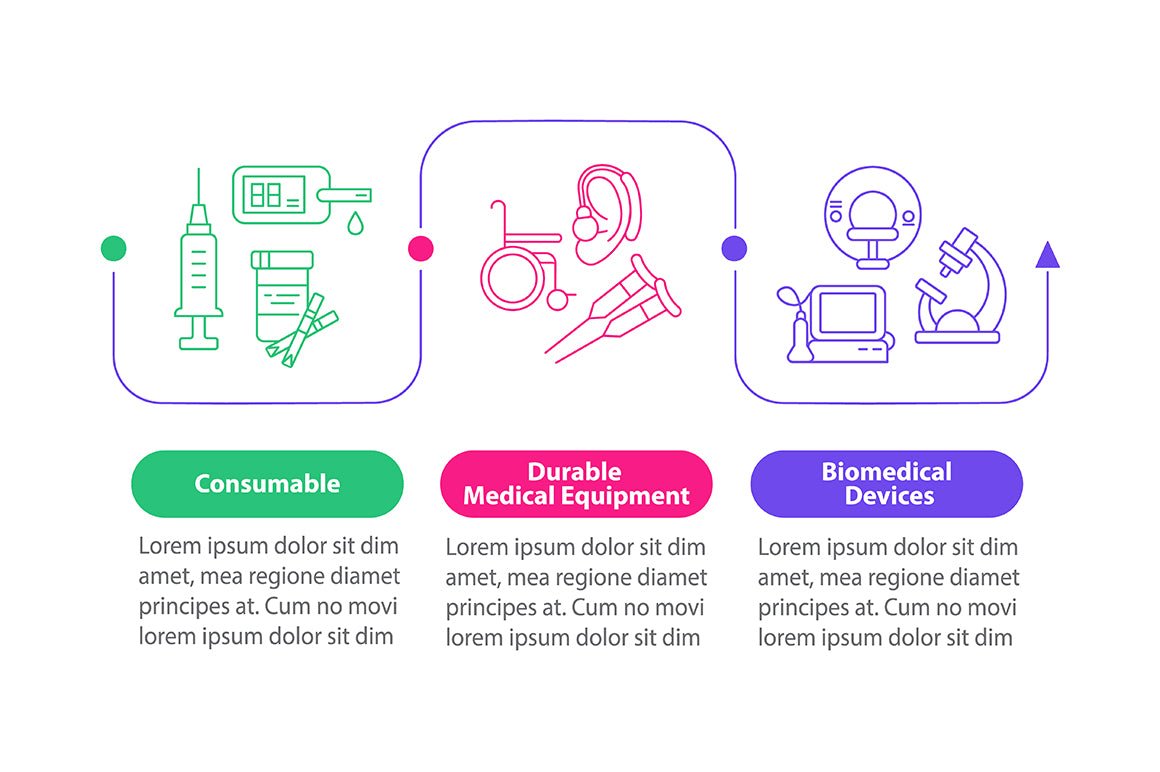 Consumable

Lorem ipsum dolor sit dim amet, mea regione diamet principes at. Cum no movi lorem ipsum dolor sit dim

Durable Medical Equipment

Lorem ipsum dolor sit dim amet, mea regione diamet principes at. Cum no movi lorem ipsum dolor sit dim

Biomedical Devices

Lorem ipsum dolor sit dim amet, mea regione diamet principes at. Cum no movi lorem ipsum dolor sit dim