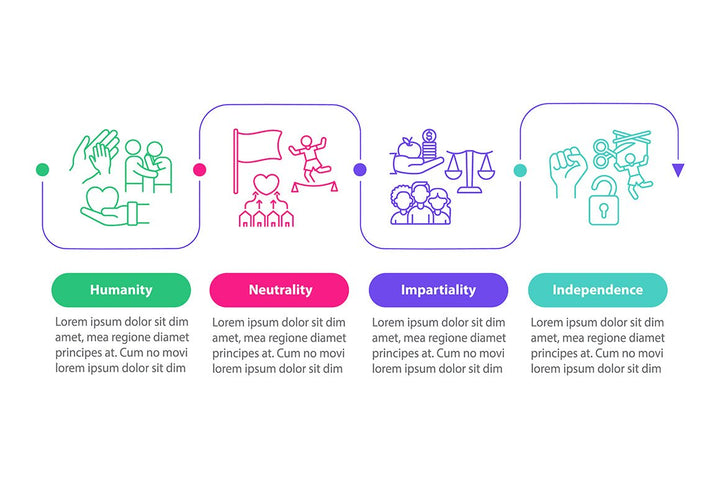 Humanity

Lorem ipsum dolor sit dim amet, mea regione diamet principes at. Cum no movi lorem ipsum dolor sit dim

Neutrality

Lorem ipsum dolor sit dim amet, mea regione diamet principes at. Cum no movi lorem ipsum dolor sit dim

Impartiality

Lorem ipsum dolor sit dim amet, mea regione diamet principes at. Cum no movi lorem ipsum dolor sit dim

Independence

Lorem ipsum dolor sit dim amet, mea regione diamet principes at. Cum no movi lorem ipsum dolor sit dim