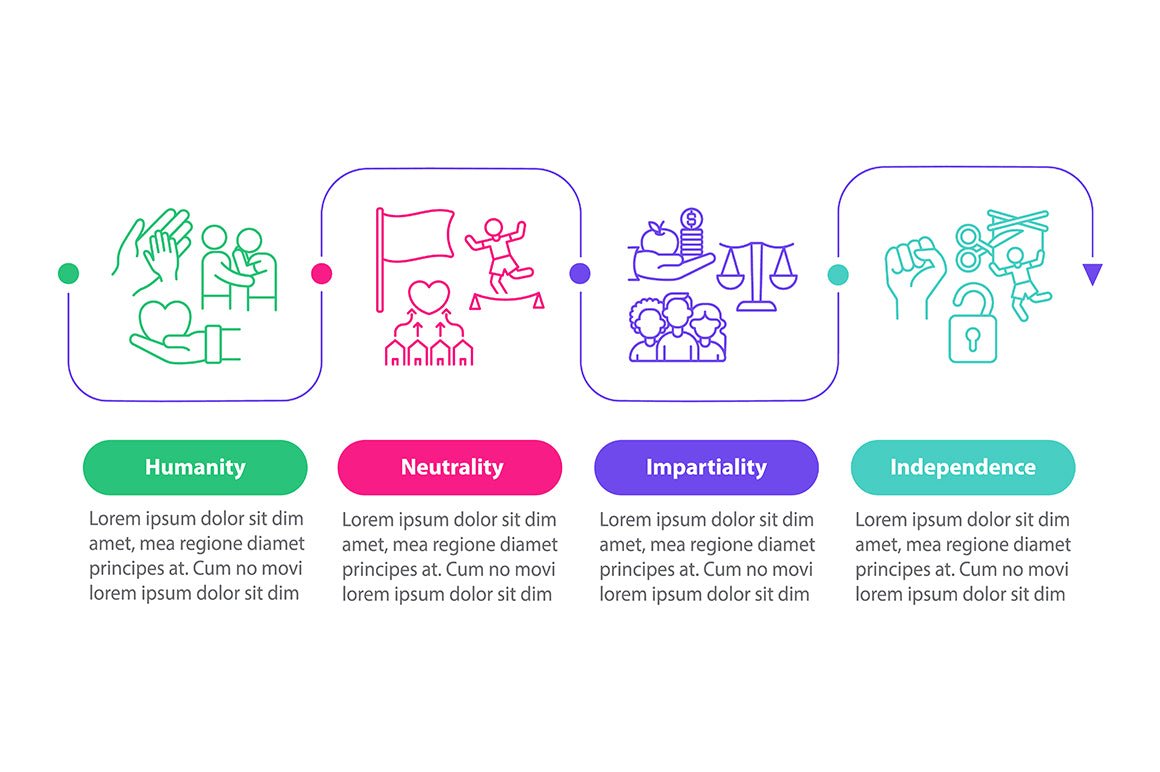 Humanity

Lorem ipsum dolor sit dim amet, mea regione diamet principes at. Cum no movi lorem ipsum dolor sit dim

Neutrality

Lorem ipsum dolor sit dim amet, mea regione diamet principes at. Cum no movi lorem ipsum dolor sit dim

Impartiality

Lorem ipsum dolor sit dim amet, mea regione diamet principes at. Cum no movi lorem ipsum dolor sit dim

Independence

Lorem ipsum dolor sit dim amet, mea regione diamet principes at. Cum no movi lorem ipsum dolor sit dim