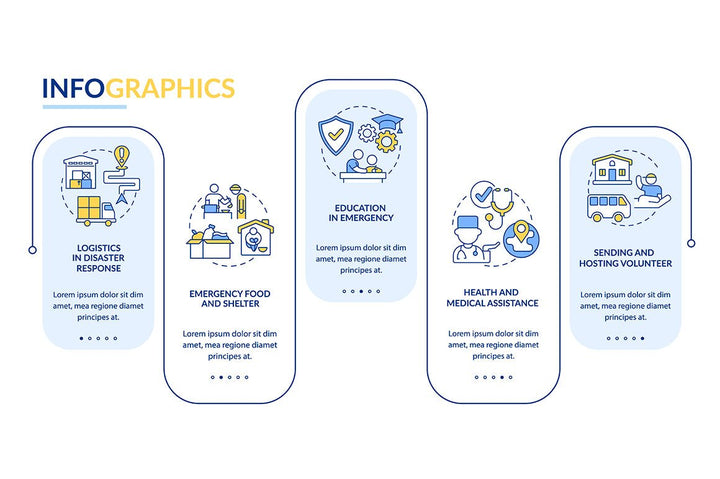 INFOGRAPHICS

LOGISTICS IN DISASTER RESPONSE

Lorem ipsum dolor sit dim amet, mea regione diamet principes at.

EMERGENCY FOOD AND SHELTER

Lorem ipsum dolor sit dim amet, mea regione diamet principes at.

EDUCATION IN EMERGENCY

Lorem ipsum dolor sit dim amet, mea regione diamet principes at.

HEALTH AND MEDICAL ASSISTANCE

Lorem ipsum dolor sit dim amet, mea regione diamet principes at.

SENDING AND HOSTING VOLUNTEER

Lorem ipsum dolor sit dim amet, mea regione diamet principes at.