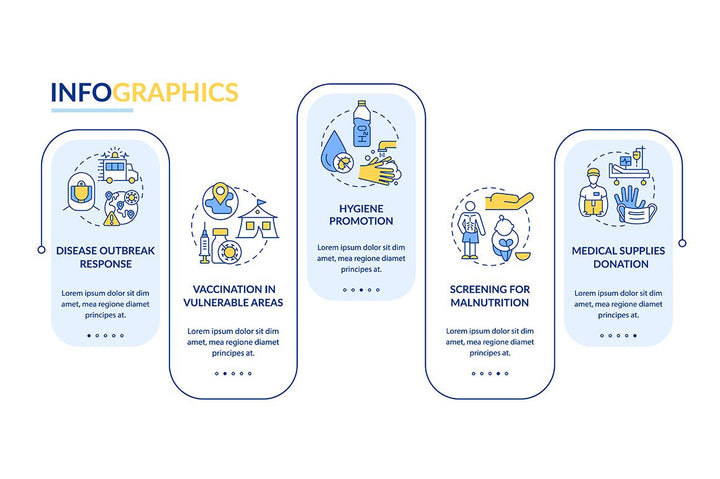 INFOGRAPHICS

DISEASE OUTBREAK RESPONSE

Lorem ipsum dolor sit dim amet, mea regione diamet principes at.

VACCINATION IN VULNERABLE AREAS

Lorem ipsum dolor sit dim amet, mea regione diamet principes at.

$H_2O$

HYGIENE PROMOTION

Lorem ipsum dolor sit dim amet, mea regione diamet principes at.

SCREENING FOR MALNUTRITION

Lorem ipsum dolor sit dim amet, mea regione diamet principes at.

MEDICAL SUPPLIES DONATION

Lorem ipsum dolor sit dim amet, mea regione diamet principes at.