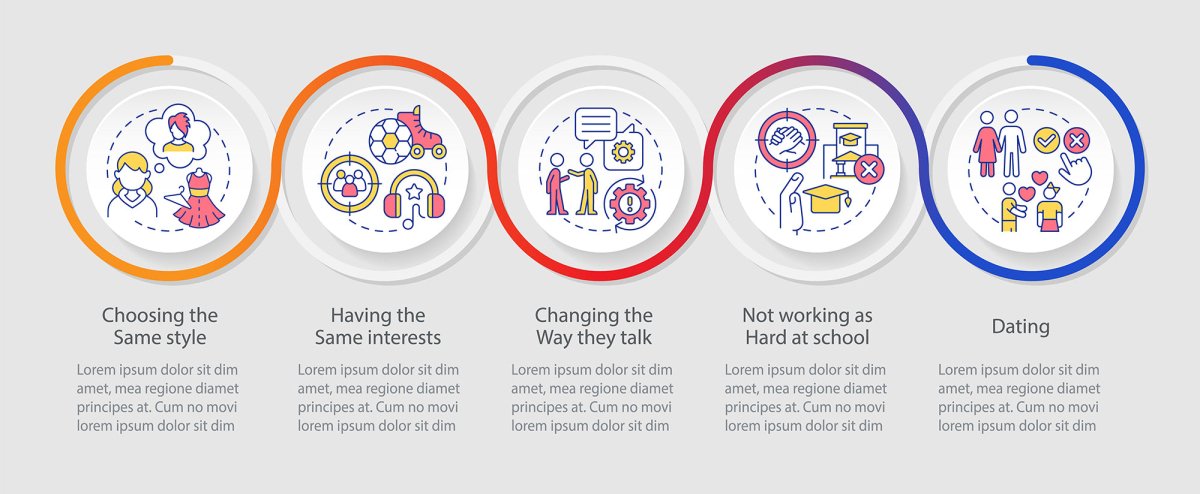 Choosing the Same style

Lorem ipsum dolor sit dim amet, mea regione diamet principes at. Cum no movi lorem ipsum dolor sit dim

Having the Same interests

Lorem ipsum dolor sit dim amet, mea regione diamet principes at. Cum no movi lorem ipsum dolor sit dim

Changing the Way they talk

Lorem ipsum dolor sit dim amet, mea regione diamet principes at. Cum no movi lorem ipsum dolor sit dim

Not working as Hard at school

Lorem ipsum dolor sit dim amet, mea regione diamet principes at. Cum no movi lorem ipsum dolor sit dim

Dating

Lorem ipsum dolor sit dim amet, mea regione diamet principes at. Cum no movi lorem ipsum dolor sit dim