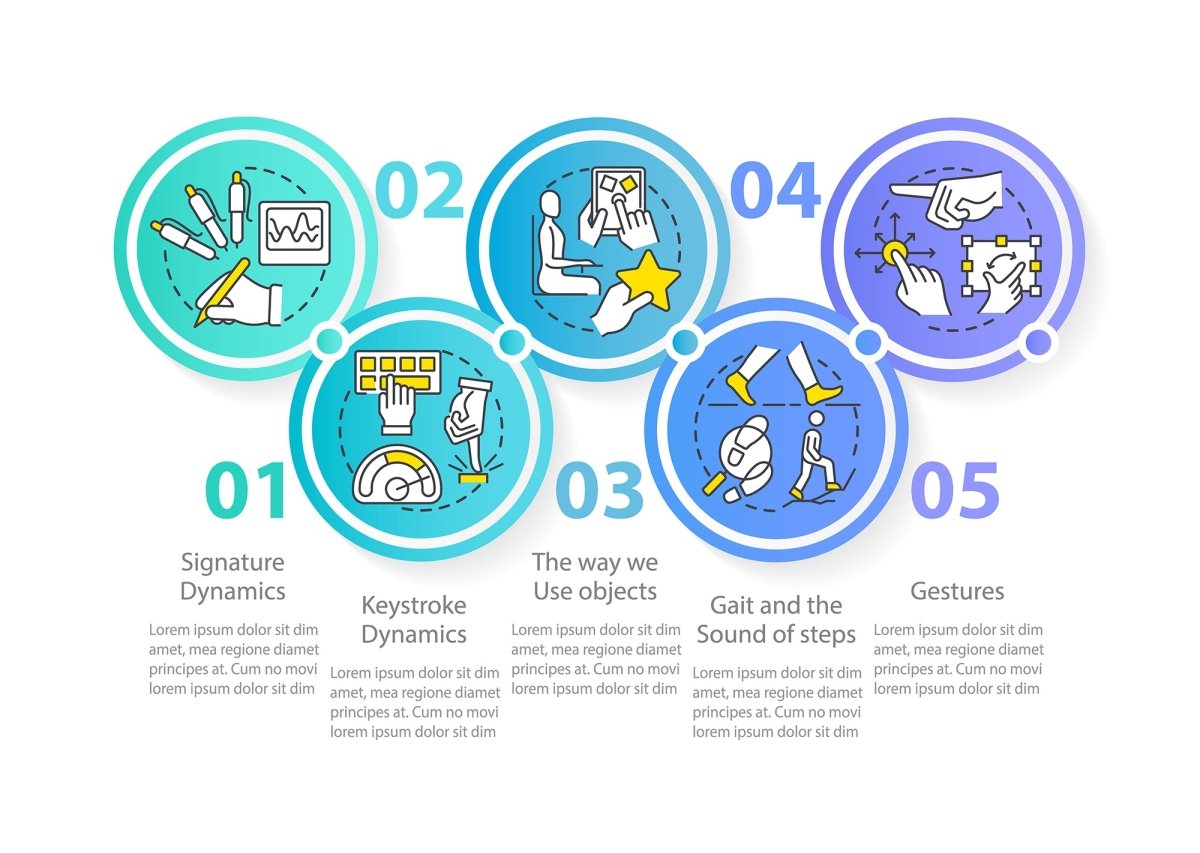 01

Signature Dynamics

Lorem ipsum dolor sit dim amet, mea regione diamet principes at. Cum no movi lorem ipsum dolor sit dim

02

Keystroke Dynamics

Lorem ipsum dolor sit dim amet, mea regione diamet principes at. Cum no movi lorem ipsum dolor sit dim

03

The way we Use objects

Lorem ipsum dolor sit dim amet, mea regione diamet principes at. Cum no movi lorem ipsum dolor sit dim

04

Gait and the Sound of steps

Lorem ipsum dolor sit dim amet, mea regione diamet principes at. Cum no movi lorem ipsum dolor sit dim

05

Gestures

Lorem ipsum dolor sit dim amet, mea regione diamet principes at. Cum no movi lorem ipsum dolor sit dim